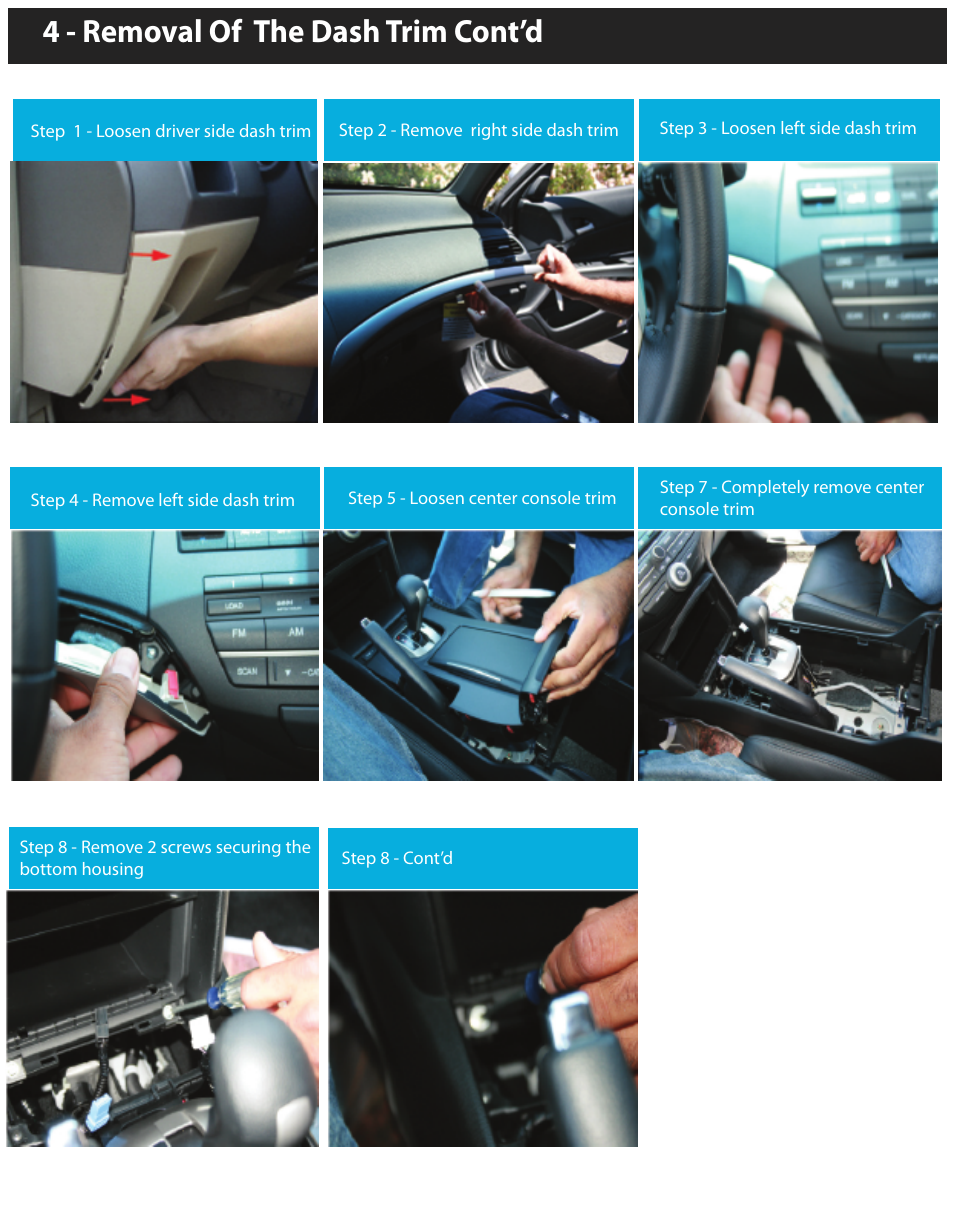 4 - Removal Of The Dash Trim Cont'd

Step 1 - Loosen driver side dash trim

Step 2 - Remove right side dash trim

Step 3 - Loosen left side dash trim

Step 4 - Remove left side dash trim

LOAD

FM

AM

SCAN

Step 5 - Loosen center console trim

Step 7 - Completely remove center console trim

Step 8 - Remove 2 screws securing the bottom housing

Step 8 - Cont'd