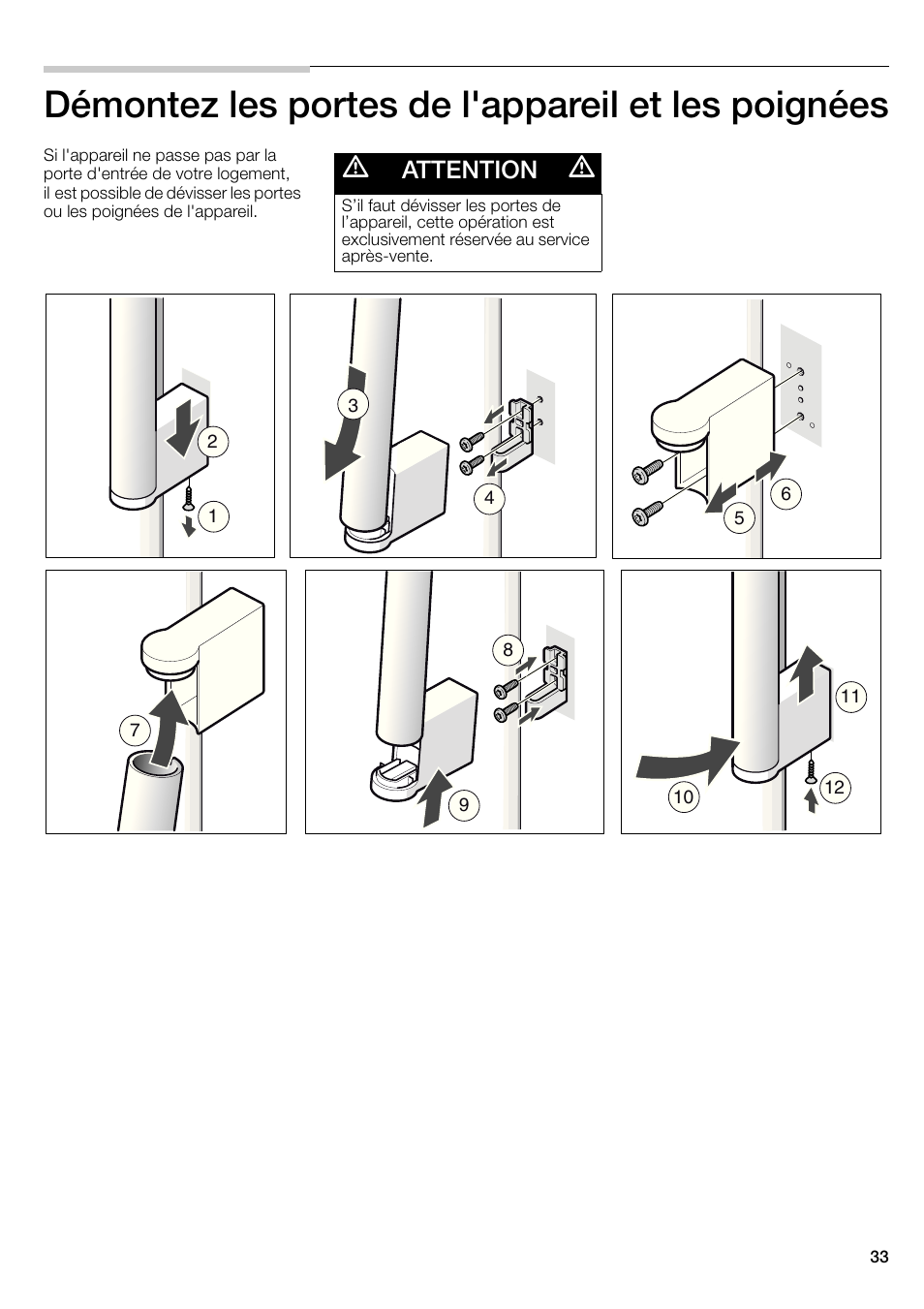 Démontez les portes de l'appareil et les poignées

Si l'appareil ne passe pas par la porte d'entrée de votre logement, il est possible de dévisser les portes ou les poignées de l'appareil.

ATTENTION

S'il faut dévisser les portes de l'appareil, cette opération est exclusivement réservée au service après-vente.

2
1
3
4
6
5
7
8
9
11
10
12

33