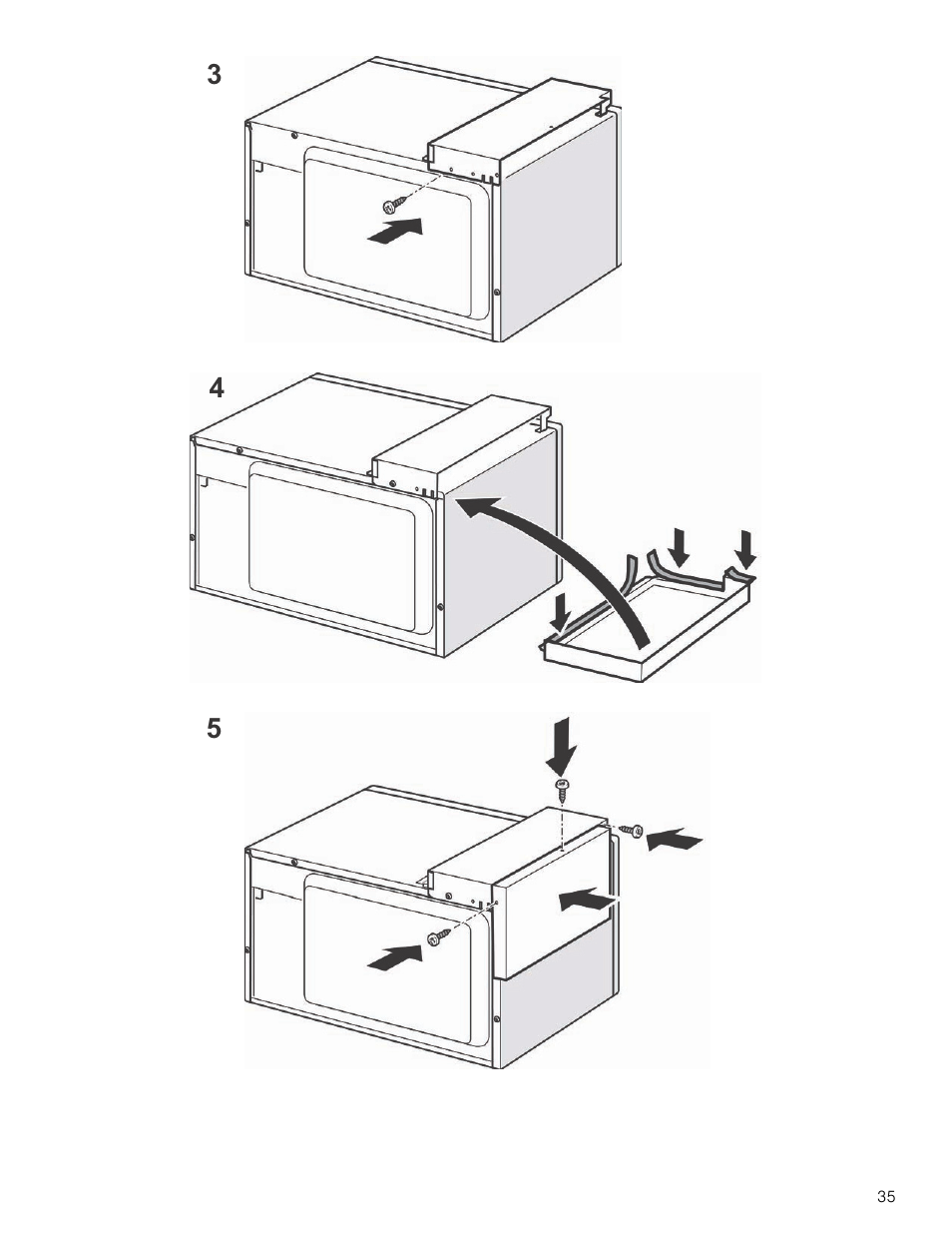 3

4

5

35