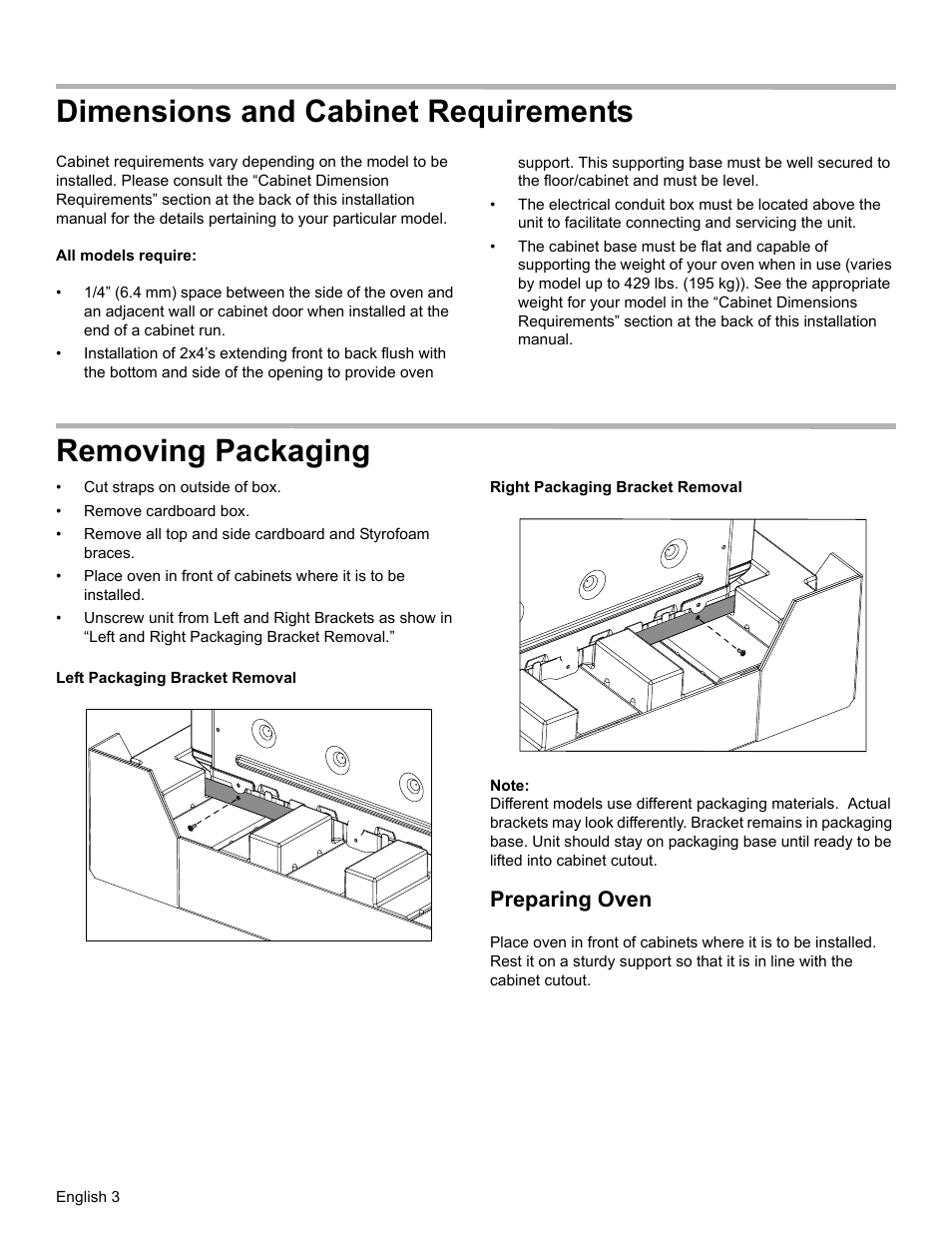 Dimensions and Cabinet Requirements

Cabinet requirements vary depending on the model to be installed. Please consult the “Cabinet Dimension Requirements” section at the back of this installation manual for the details pertaining to your particular model.

All models require:

• 1/4” (6.4 mm) space between the side of the oven and an adjacent wall or cabinet door when installed at the end of a cabinet run.
• Installation of 2x4’s extending front to back flush with the bottom and side of the opening to provide oven support. This supporting base must be well secured to the floor/cabinet and must be level.
• The electrical conduit box must be located above the unit to facilitate connecting and servicing the unit.
• The cabinet base must be flat and capable of supporting the weight of your oven when in use (varies by model up to 429 lbs. (195 kg)). See the appropriate weight for your model in the “Cabinet Dimensions Requirements” section at the back of this installation manual.

Removing Packaging

• Cut straps on outside of box.
• Remove cardboard box.
• Remove all top and side cardboard and Styrofoam braces.
• Place oven in front of cabinets where it is to be installed.
• Unscrew unit from Left and Right Brackets as show in “Left and Right Packaging Bracket Removal.”

Left Packaging Bracket Removal

Right Packaging Bracket Removal

Note:
Different models use different packaging materials. Actual brackets may look differently. Bracket remains in packaging base. Unit should stay on packaging base until ready to be lifted into cabinet cutout.

Preparing Oven

Place oven in front of cabinets where it is to be installed. Rest it on a sturdy support so that it is in line with the cabinet cutout.

English 3