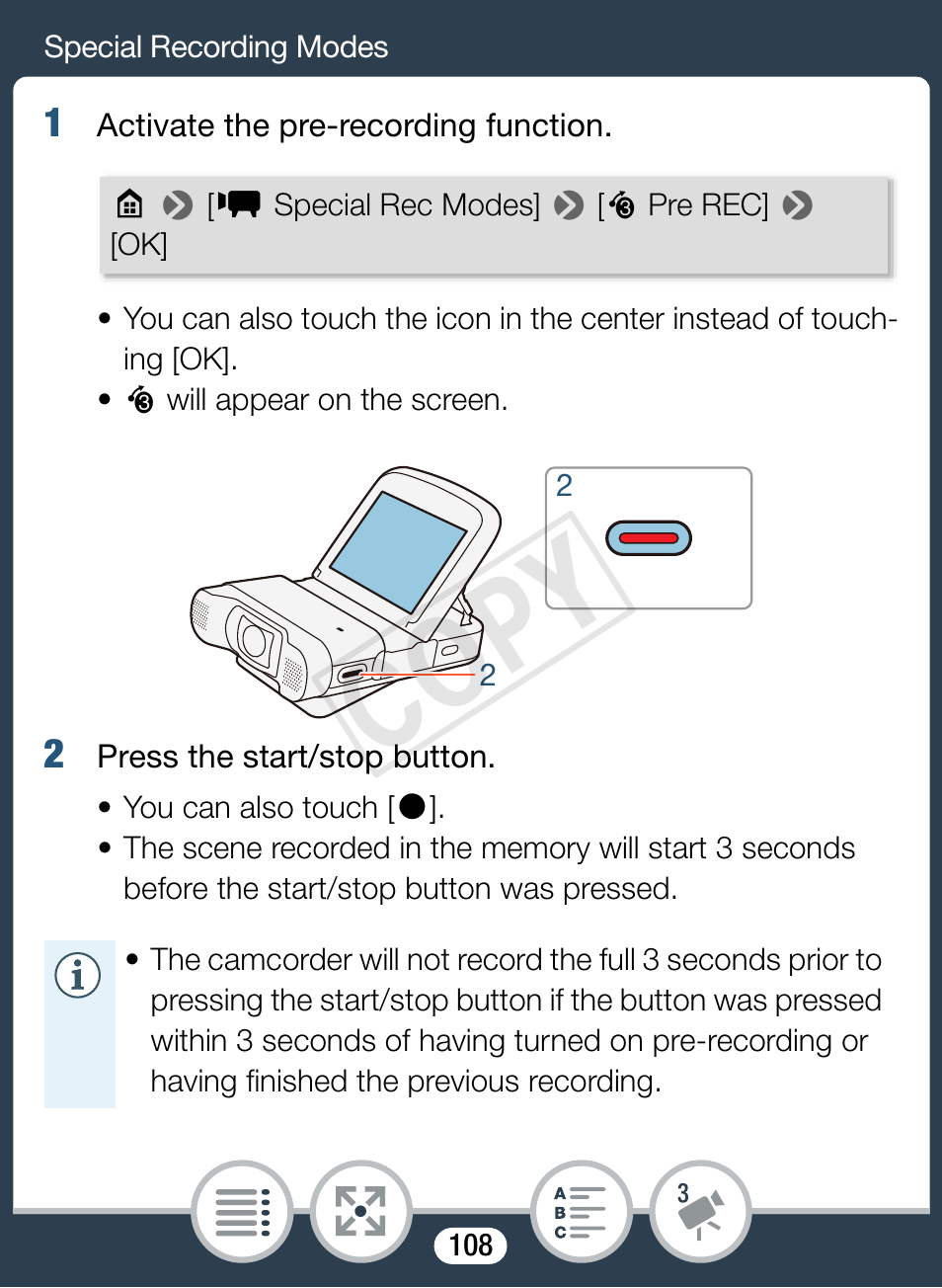 Special Recording Modes

1 Activate the pre-recording function.

[Special Rec Modes] [Pre REC] [OK]

• You can also touch the icon in the center instead of touching [OK].
• will appear on the screen.

2

2

COPY

2 Press the start/stop button.

• You can also touch [●].
• The scene recorded in the memory will start 3 seconds before the start/stop button was pressed.

• The camcorder will not record the full 3 seconds prior to pressing the start/stop button if the button was pressed within 3 seconds of having turned on pre-recording or having finished the previous recording.

A
B
C

3

108