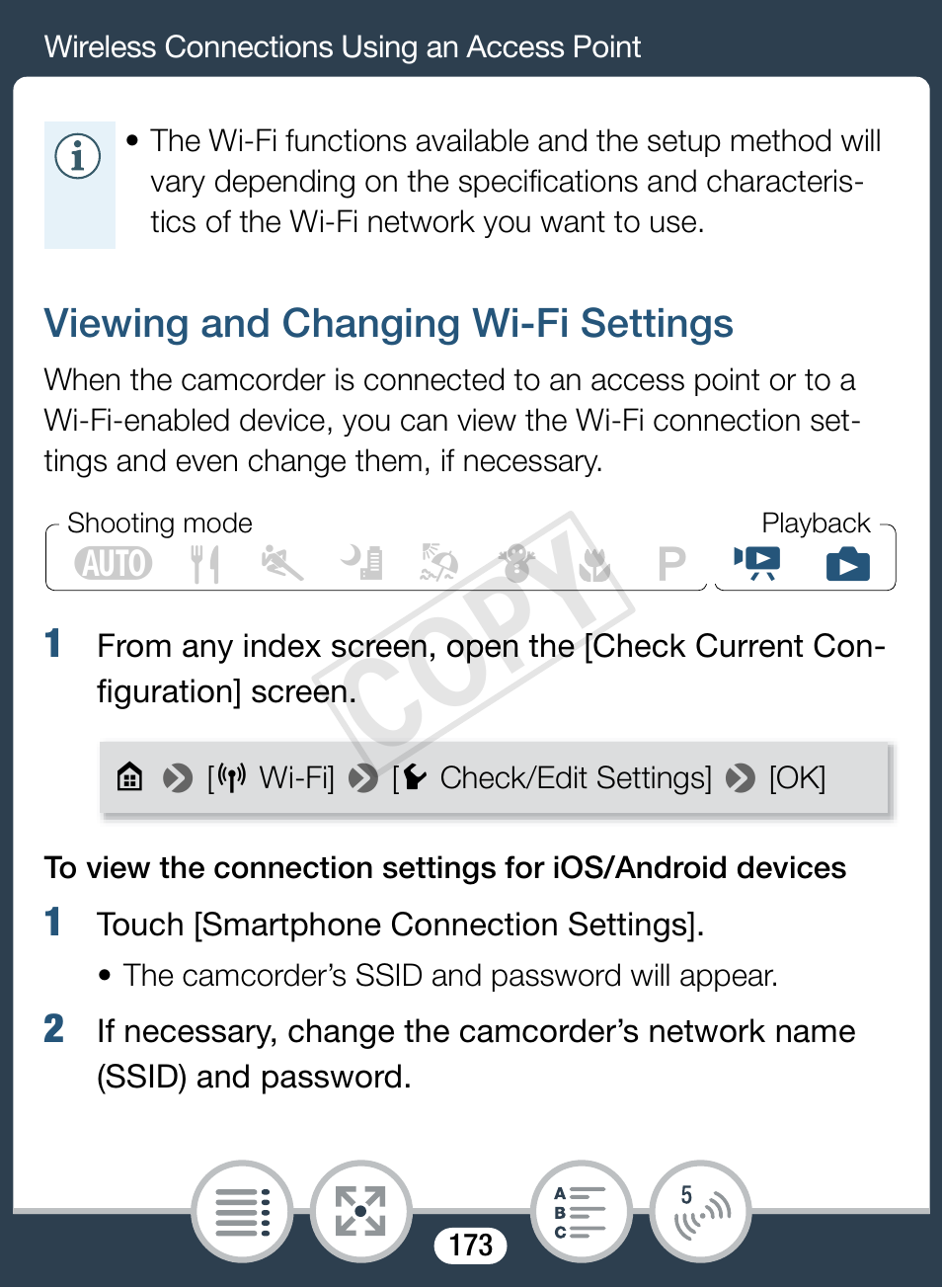 Wireless Connections Using an Access Point

• The Wi-Fi functions available and the setup method will vary depending on the specifications and characteristics of the Wi-Fi network you want to use.

Viewing and Changing Wi-Fi Settings

When the camcorder is connected to an access point or to a Wi-Fi-enabled device, you can view the Wi-Fi connection settings and even change them, if necessary.

Shooting mode
AUTO P
Playback

COPY

1 From any index screen, open the [Check Current Configuration] screen.

[Wi-Fi] [Check/Edit Settings] [OK]

To view the connection settings for iOS/Android devices

1 Touch [Smartphone Connection Settings].

• The camcorder's SSID and password will appear.

2 If necessary, change the camcorder's network name (SSID) and password.

A
B
C
5
173