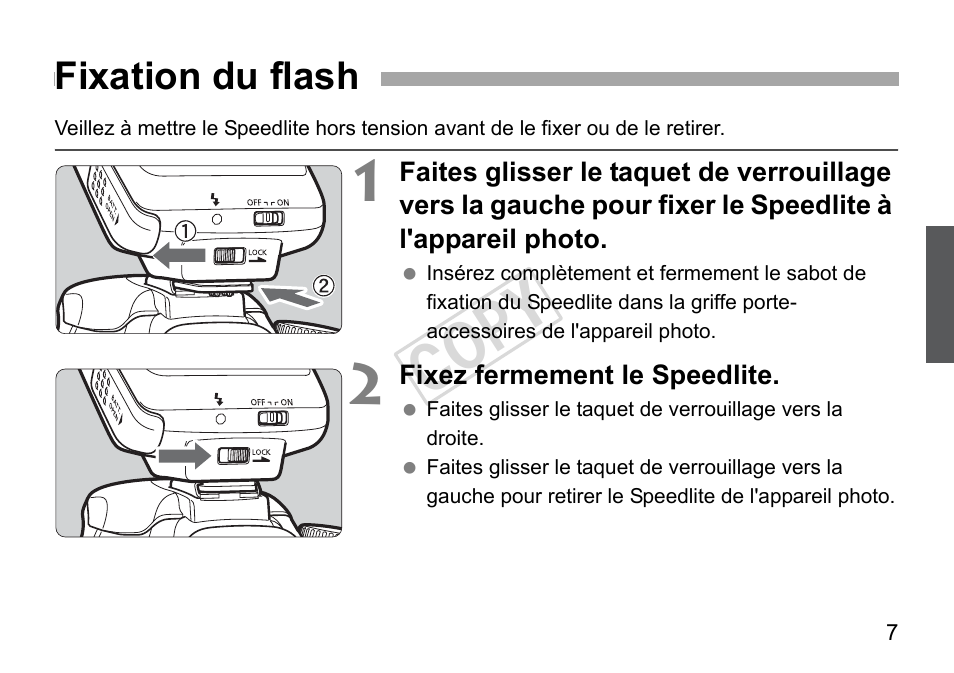 Fixation du flash

Veillez à mettre le Speedlite hors tension avant de le fixer ou de le retirer.

OFF ON
①
LOCK
②

1 Faites glisser le taquet de verrouillage vers la gauche pour fixer le Speedlite à l'appareil photo.

● Insérez complètement et fermement le sabot de fixation du Speedlite dans la griffe porte-accessoires de l'appareil photo.

COPY

OFF ON
LOCK

2 Fixez fermement le Speedlite.

● Faites glisser le taquet de verrouillage vers la droite.

● Faites glisser le taquet de verrouillage vers la gauche pour retirer le Speedlite de l'appareil photo.

7