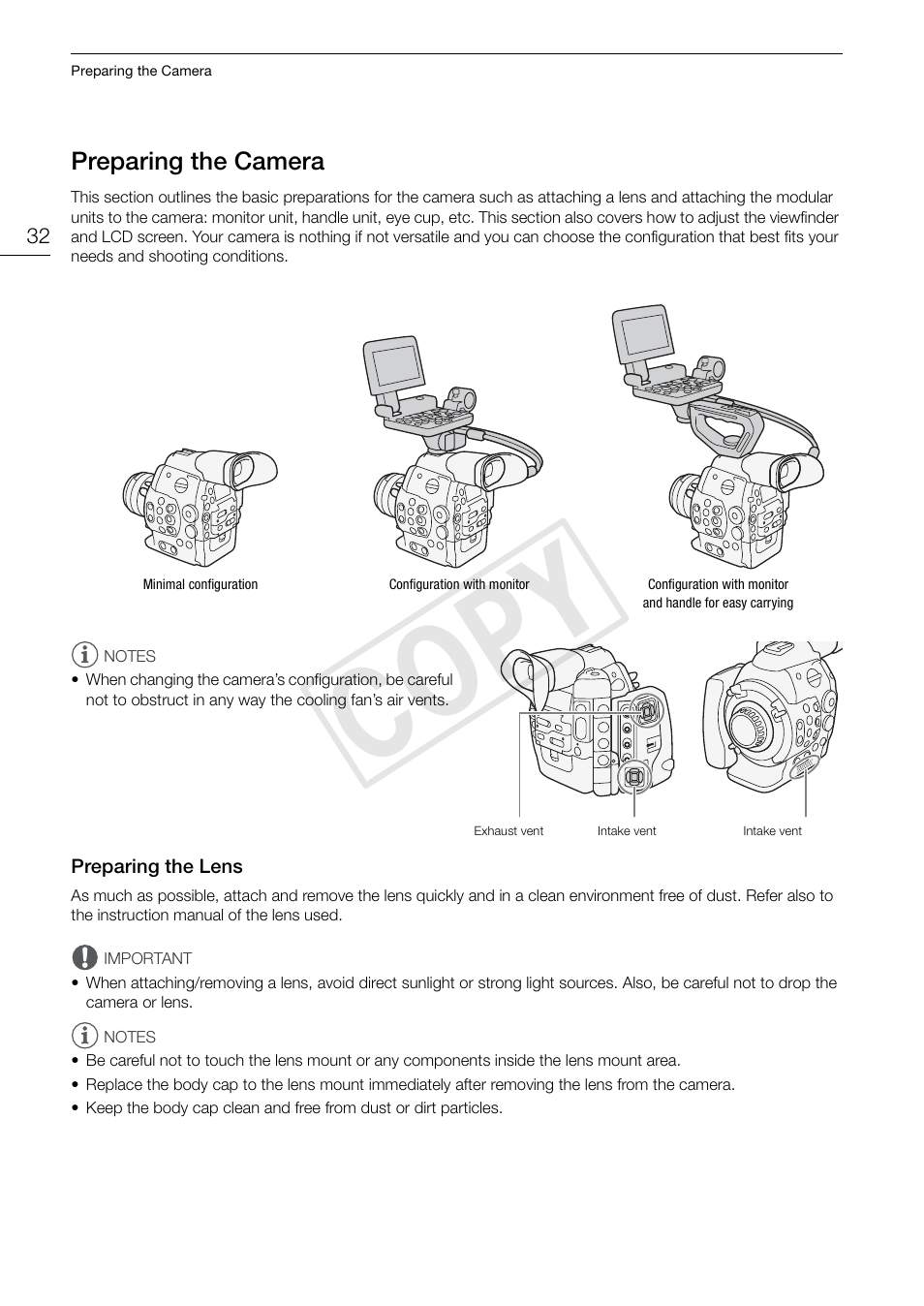 Preparing the Camera

32

Preparing the Camera

This section outlines the basic preparations for the camera such as attaching a lens and attaching the modular units to the camera: monitor unit, handle unit, eye cup, etc. This section also covers how to adjust the viewfinder and LCD screen. Your camera is nothing if not versatile and you can choose the configuration that best fits your needs and shooting conditions.

Minimal configuration

Configuration with monitor

Configuration with monitor and handle for easy carrying

COPY

NOTES

• When changing the camera's configuration, be careful not to obstruct in any way the cooling fan's air vents.

Exhaust vent

Intake vent

Intake vent

Preparing the Lens

As much as possible, attach and remove the lens quickly and in a clean environment free of dust. Refer also to the instruction manual of the lens used.

IMPORTANT

• When attaching/removing a lens, avoid direct sunlight or strong light sources. Also, be careful not to drop the camera or lens.

NOTES

• Be careful not to touch the lens mount or any components inside the lens mount area.

• Replace the body cap to the lens mount immediately after removing the lens from the camera.

• Keep the body cap clean and free from dust or dirt particles.