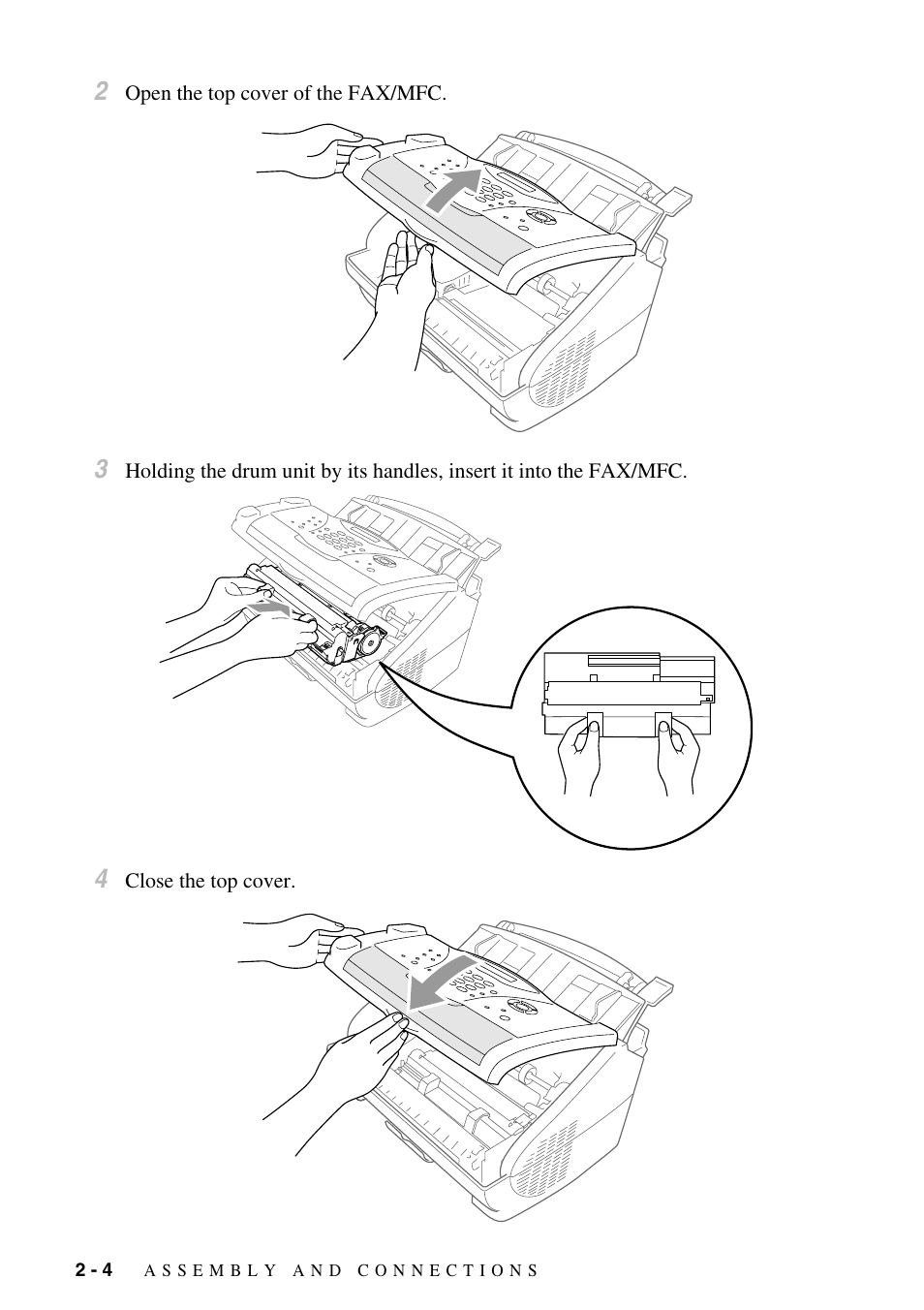 2 Open the top cover of the FAX/MFC.

3 Holding the drum unit by its handles, insert it into the FAX/MFC.

4 Close the top cover.

2 - 4 ASSEMBLY AND CONNECTIONS