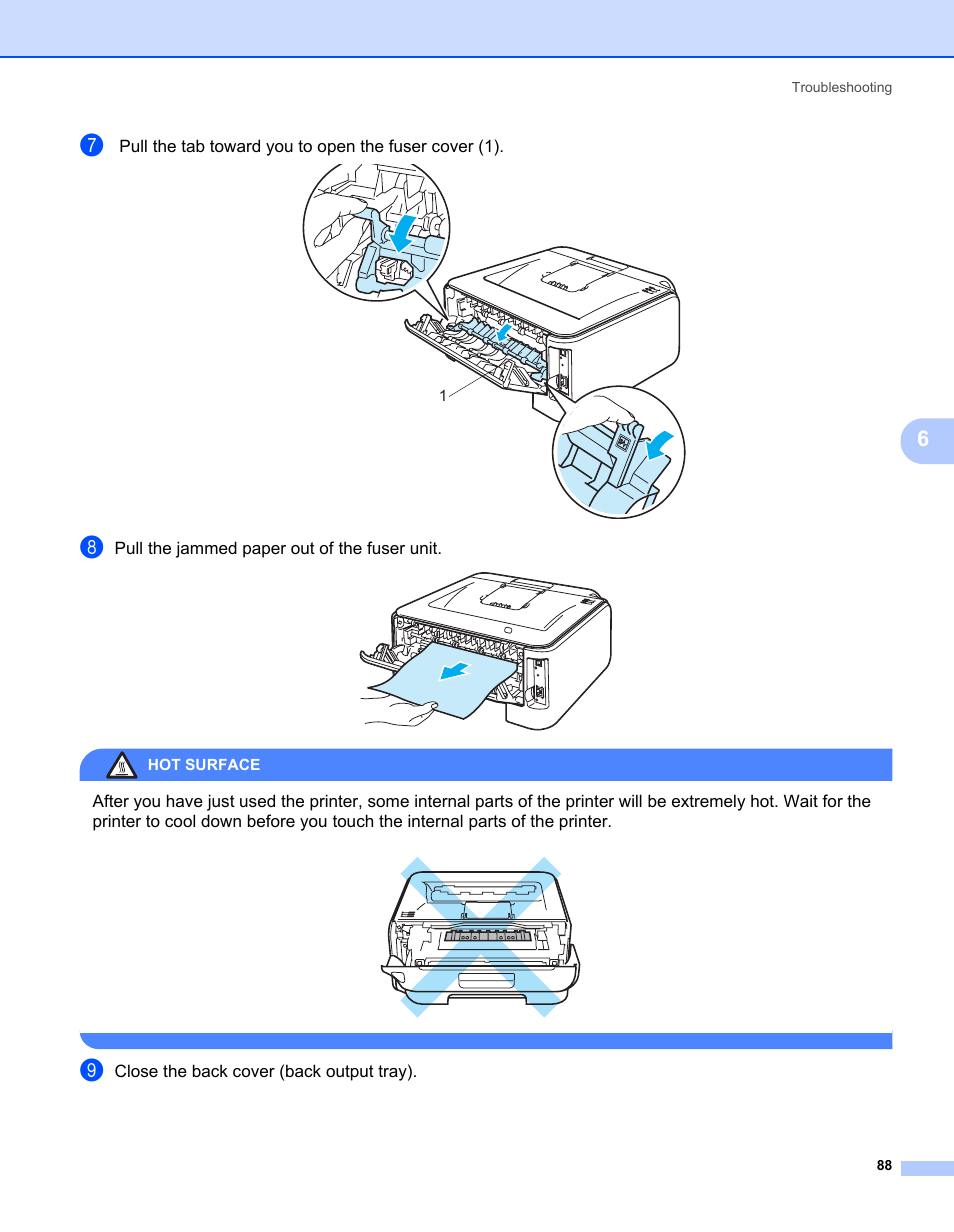 Troubleshooting

7 Pull the tab toward you to open the fuser cover (1).

1

6

8 Pull the jammed paper out of the fuser unit.

HOT SURFACE

After you have just used the printer, some internal parts of the printer will be extremely hot. Wait for the printer to cool down before you touch the internal parts of the printer.

9 Close the back cover (back output tray).

88