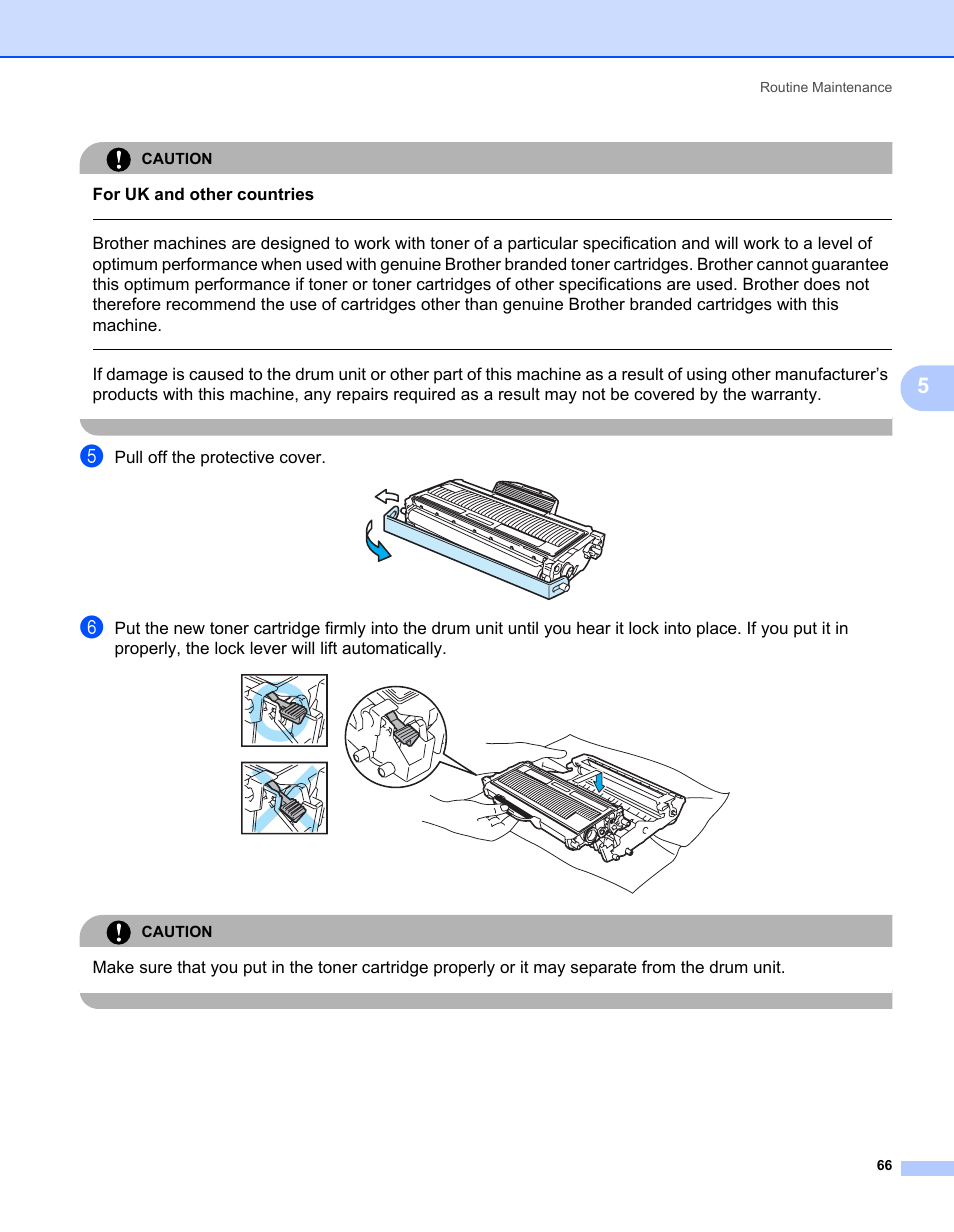 Routine Maintenance

CAUTION

For UK and other countries

Brother machines are designed to work with toner of a particular specification and will work to a level of optimum performance when used with genuine Brother branded toner cartridges. Brother cannot guarantee this optimum performance if toner or toner cartridges of other specifications are used. Brother does not therefore recommend the use of cartridges other than genuine Brother branded cartridges with this machine.

If damage is caused to the drum unit or other part of this machine as a result of using other manufacturer's products with this machine, any repairs required as a result may not be covered by the warranty.

5

5 Pull off the protective cover.

6 Put the new toner cartridge firmly into the drum unit until you hear it lock into place. If you put it in properly, the lock lever will lift automatically.

CAUTION

Make sure that you put in the toner cartridge properly or it may separate from the drum unit.

66