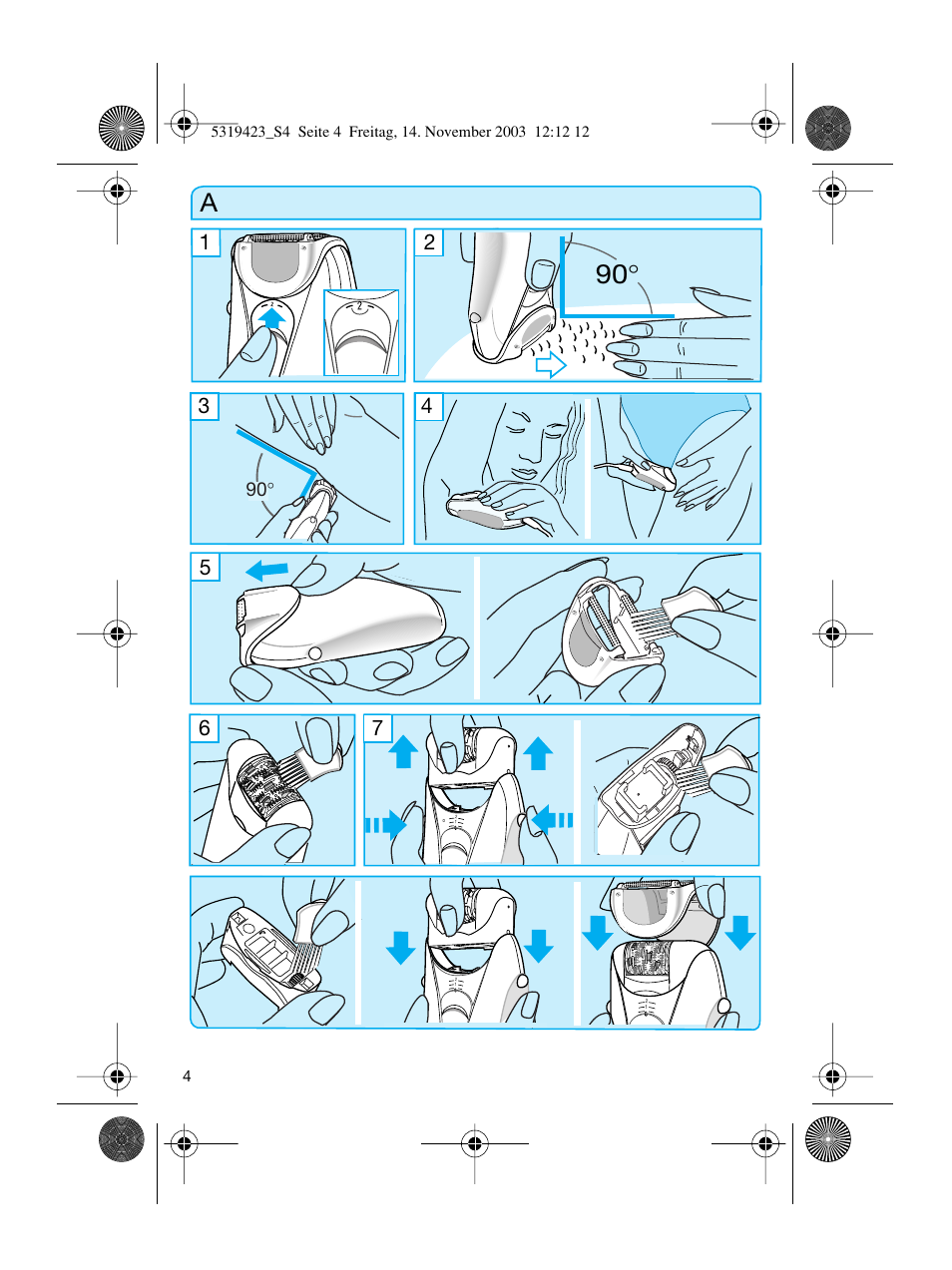 5319423_S4 Seite 4 Freitag, 14. November 2003 12:12 12

A

1

2

2

90°

3

90°

4

5

6

7

4