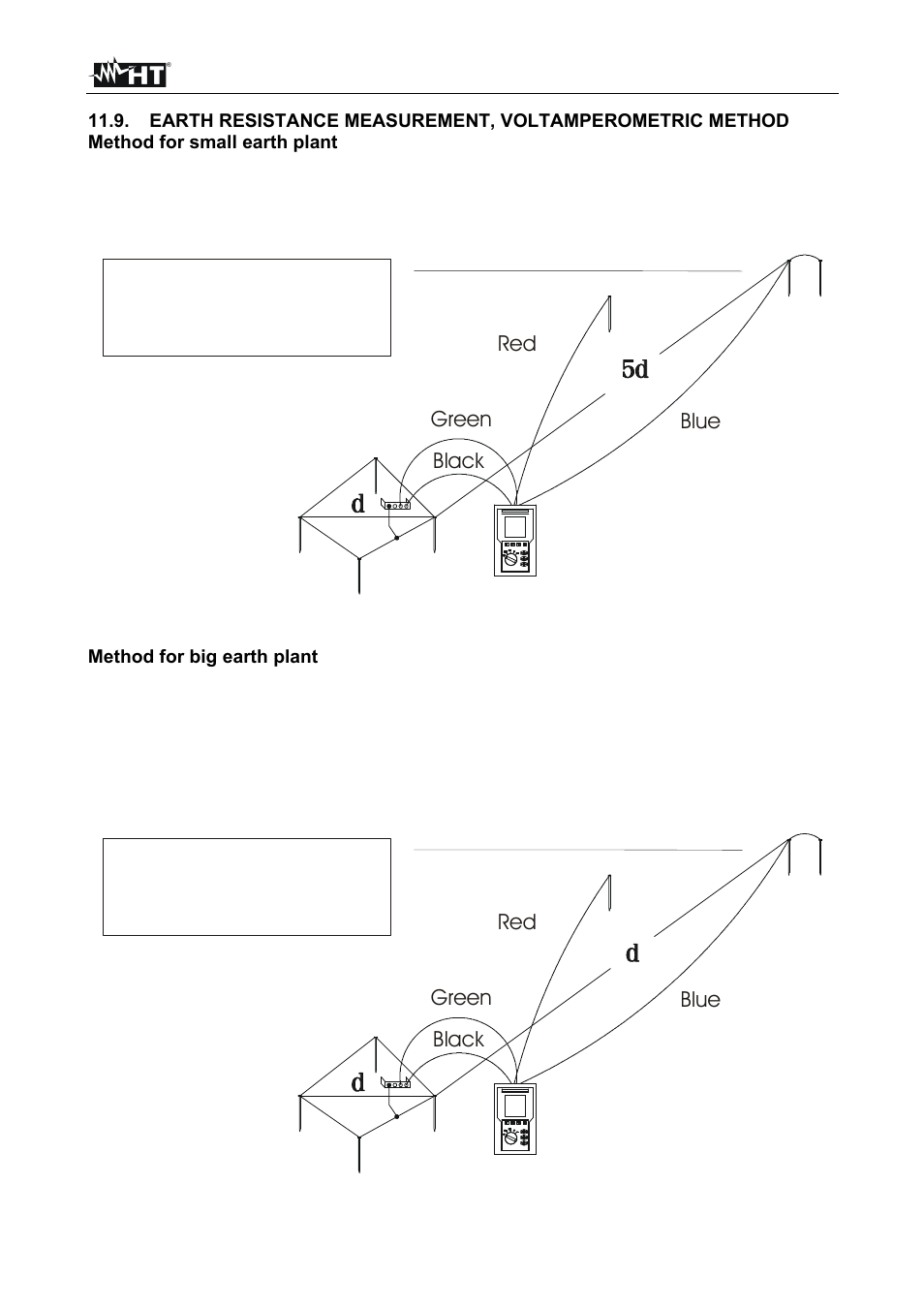 HT

11.9. EARTH RESISTANCE MEASUREMENT, VOLTAMPEROMETRIC METHOD
Method for small earth plant

Red
5d
Green
Blue
Black
d

Method for big earth plant

Red
d
Green
Blue
Black
d