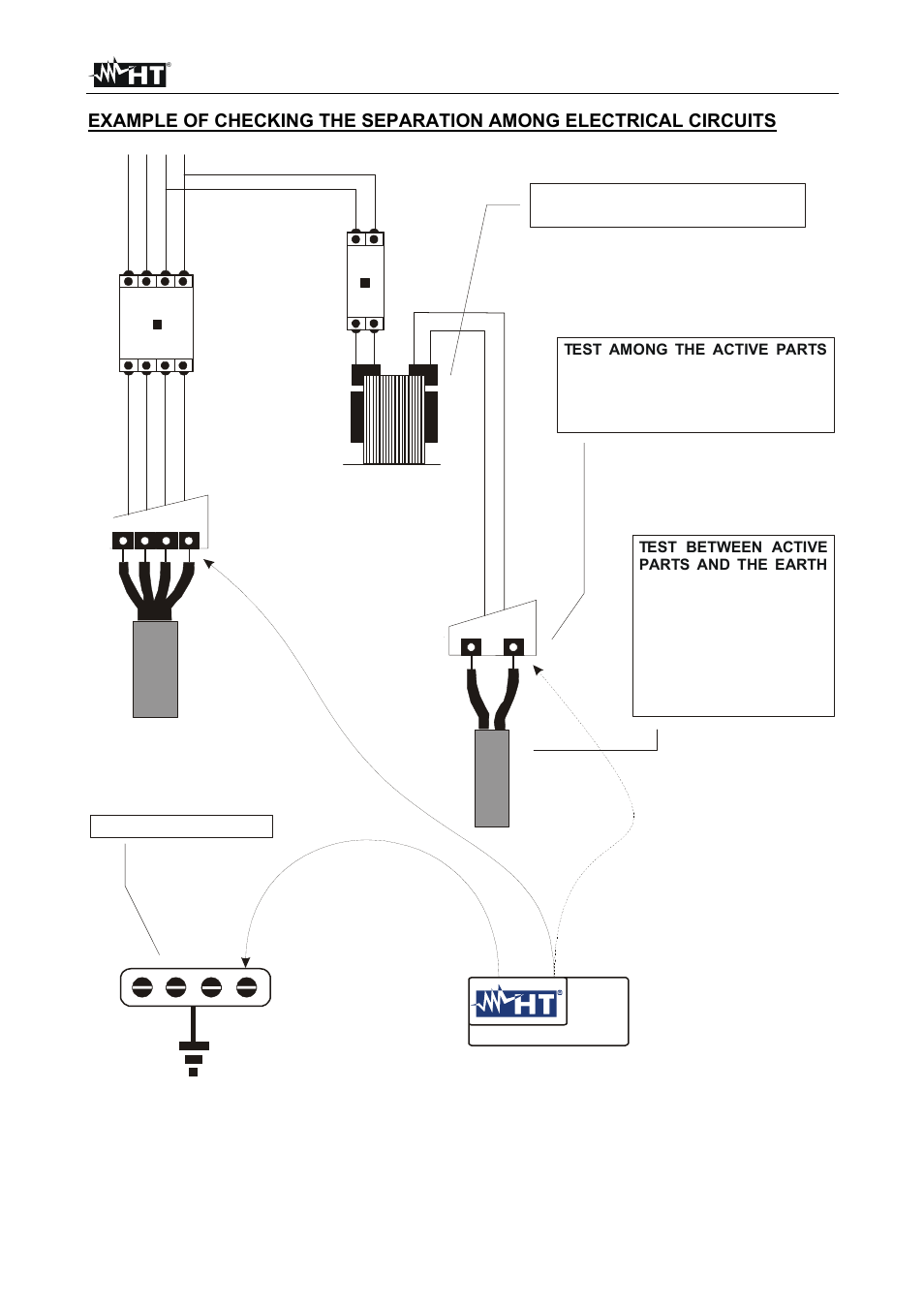 HT

EXAMPLE OF CHECKING THE SEPARATION AMONG ELECTRICAL CIRCUITS

TEST AMONG THE ACTIVE PARTS

TEST BETWEEN ACTIVE PARTS AND THE EARTH

HT