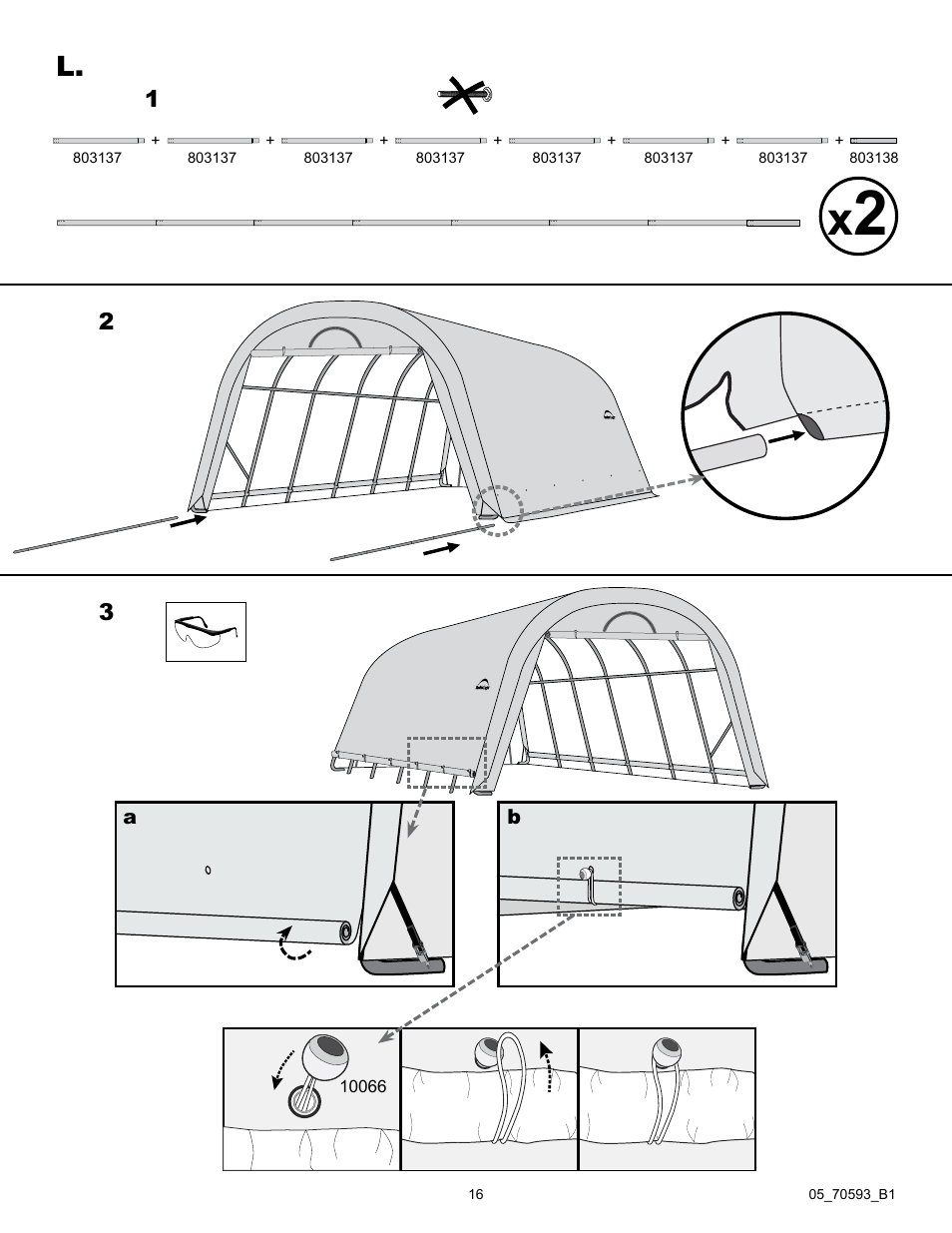 L.

1

803137 + 803137 + 803137 + 803137 + 803137 + 803137 + 803137 + 803138

x2

2

3

a

b

10066

16

05_70593_B1