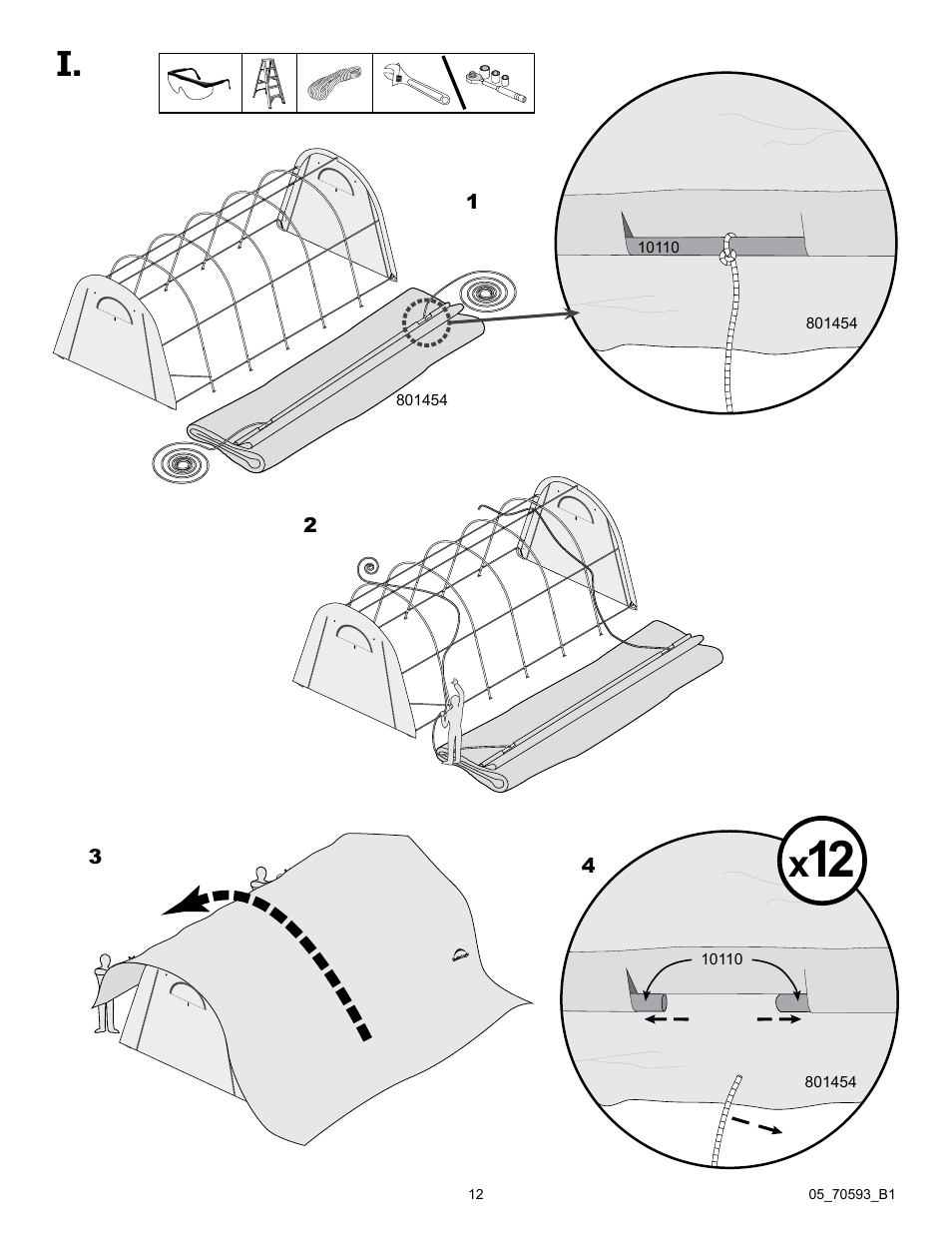 I.

1

10110

801454

801454

2

3

4

x12

10110

801454

12

05_70593_B1