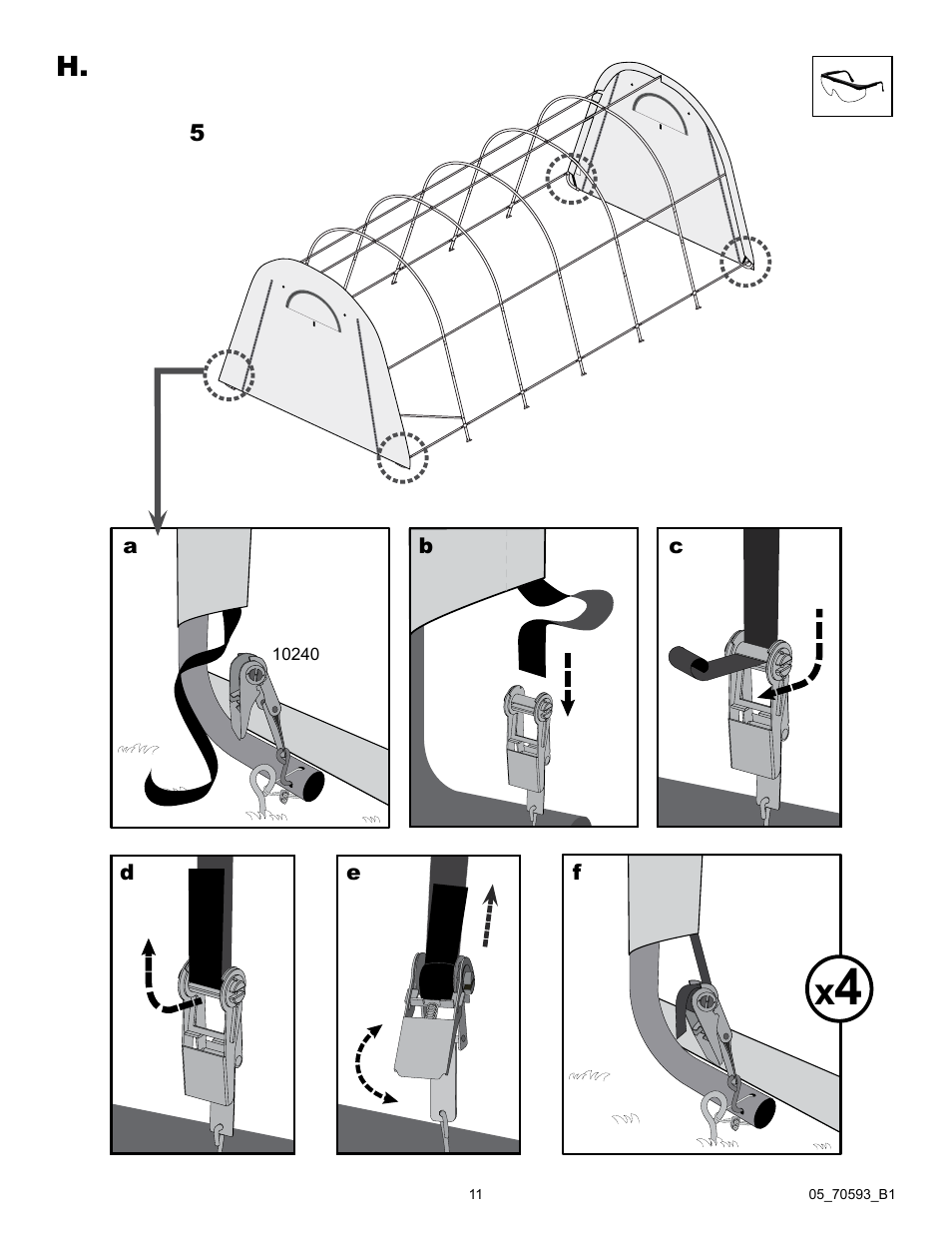 H.

5

a

10240

b

c

d

e

f

x4

11

05_70593_B1