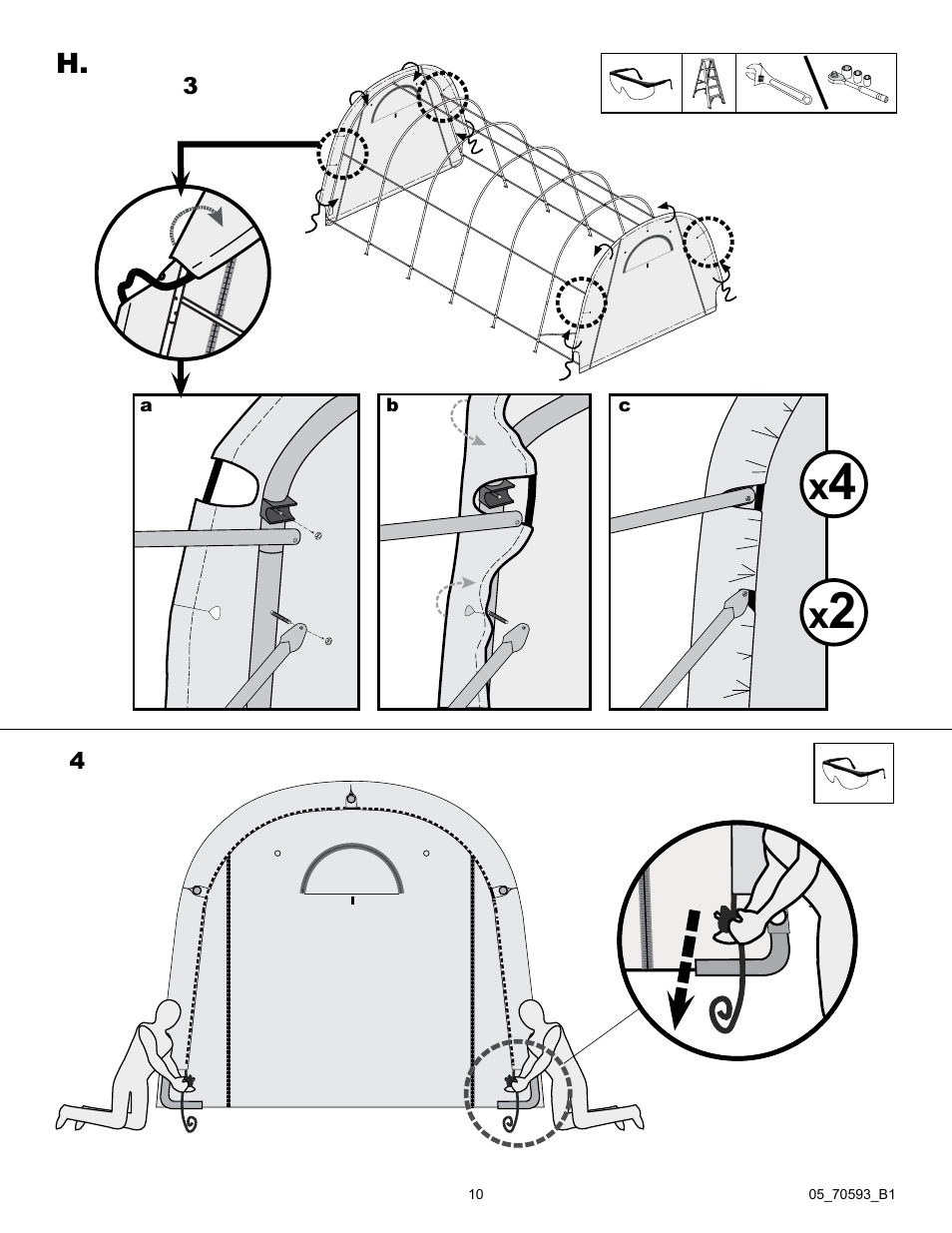 H.

3

a

b

c

x4

x2

4

10

05_70593_B1