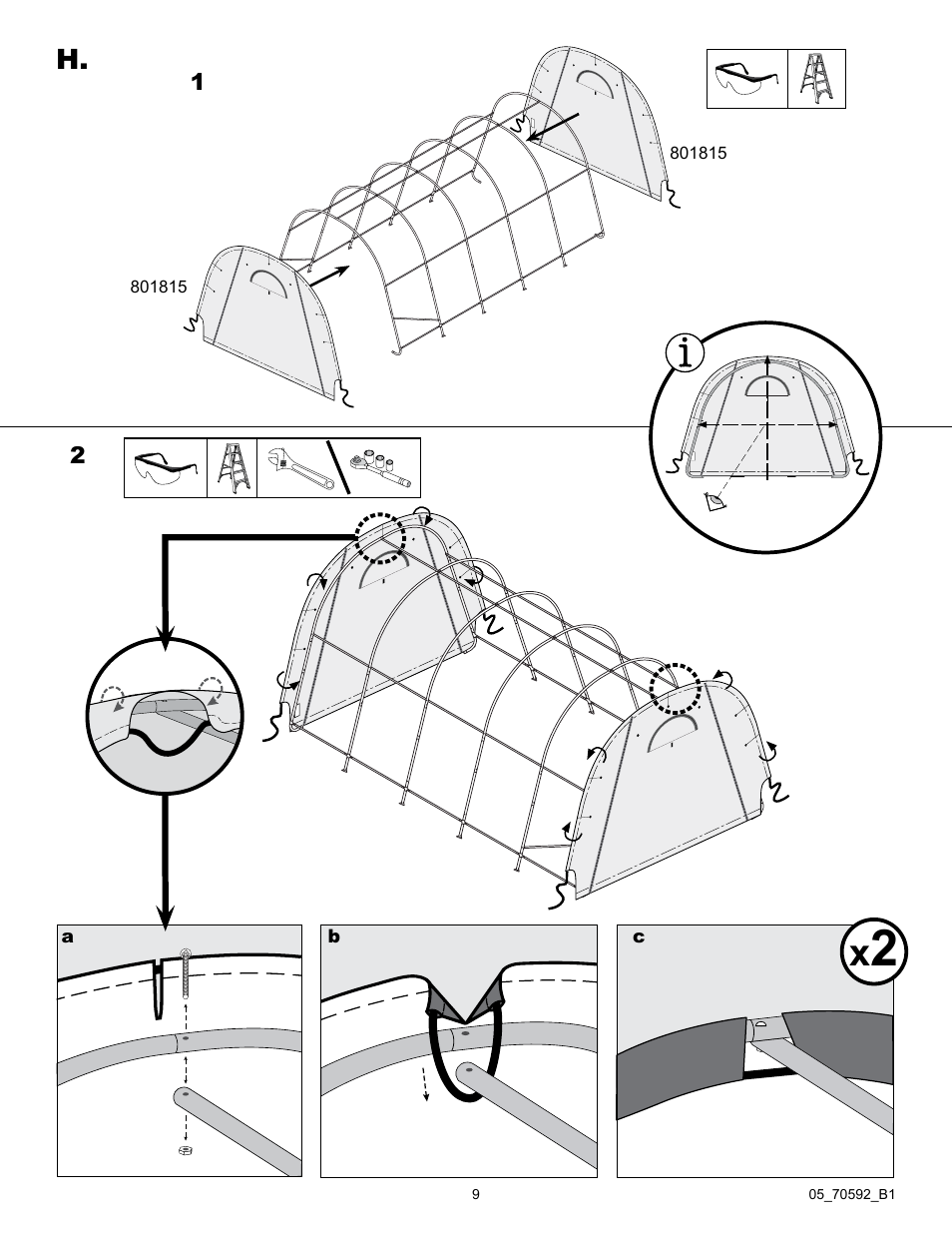 H.

1

801815

801815

i

2

a

b

c

x2

9

05_70592_B1