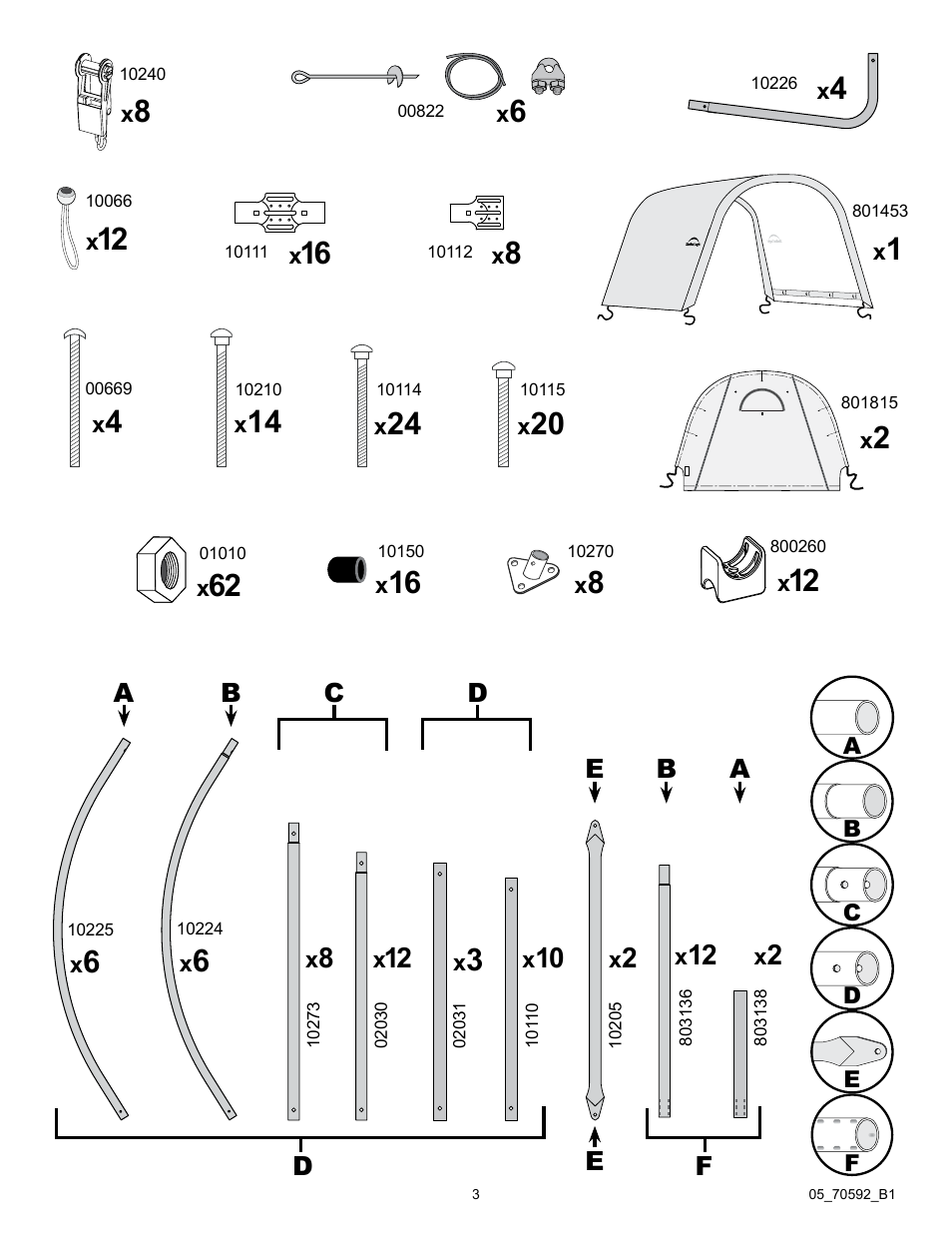 10240
x8

00822
x6

10226
x4

10066
x12

10111
x16

10112
x8

801453
x1

00669
x4

10210
x14

10114
x24

10115
x20

801815
x2

01010
x62

10150
x16

10270
x8

800260
x12

A B C D

E B A

10225
x6

10224
x6

x8
10273

x12
02030

x3
02031

x10
10110

x2
10205

x12
803136

x2
803138

D E F

A
B
C
D
E
F

3

05_70592_B1