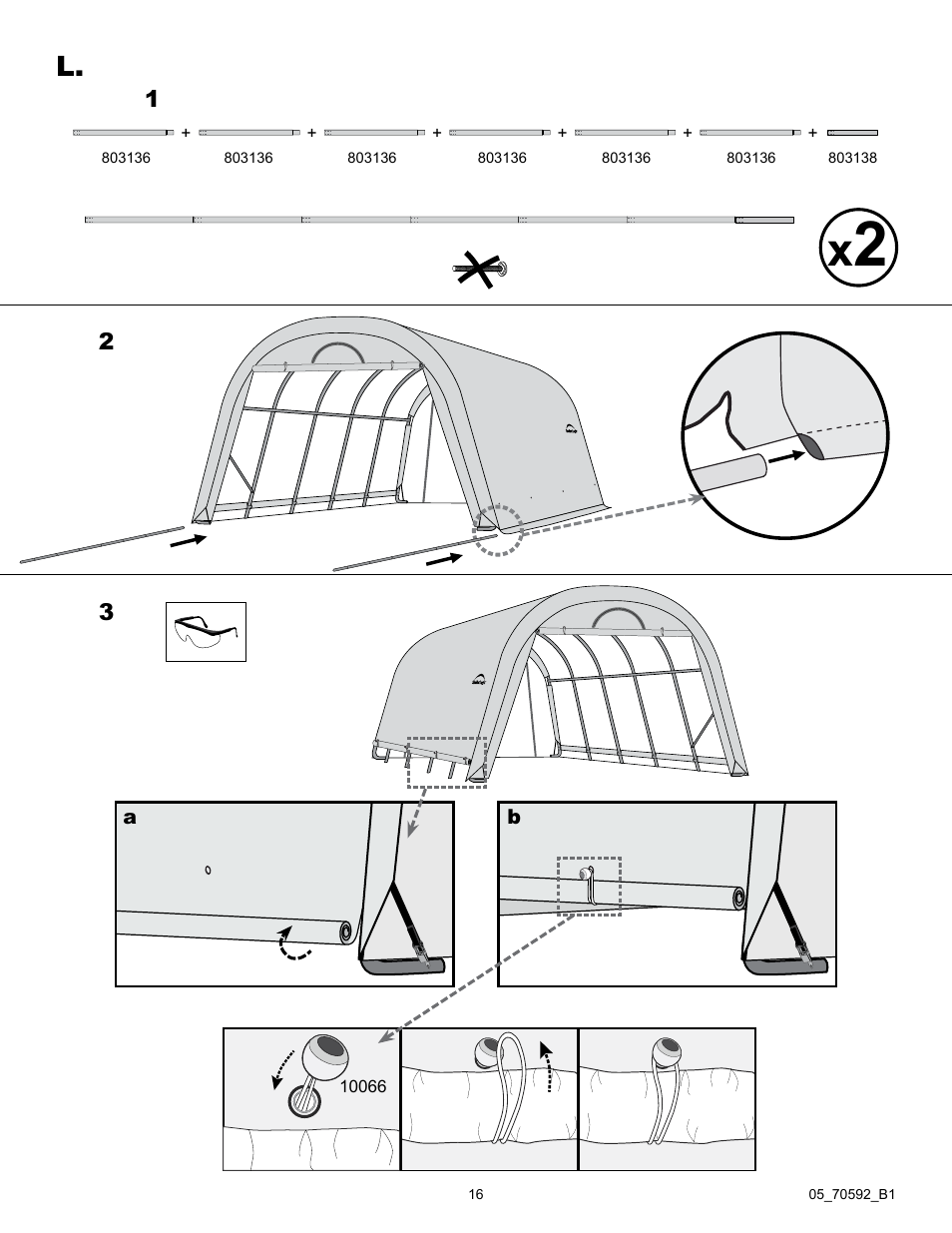 L.

1

803136 + 803136 + 803136 + 803136 + 803136 + 803136 + 803138

x2

2

3

a

b

10066

16

05_70592_B1