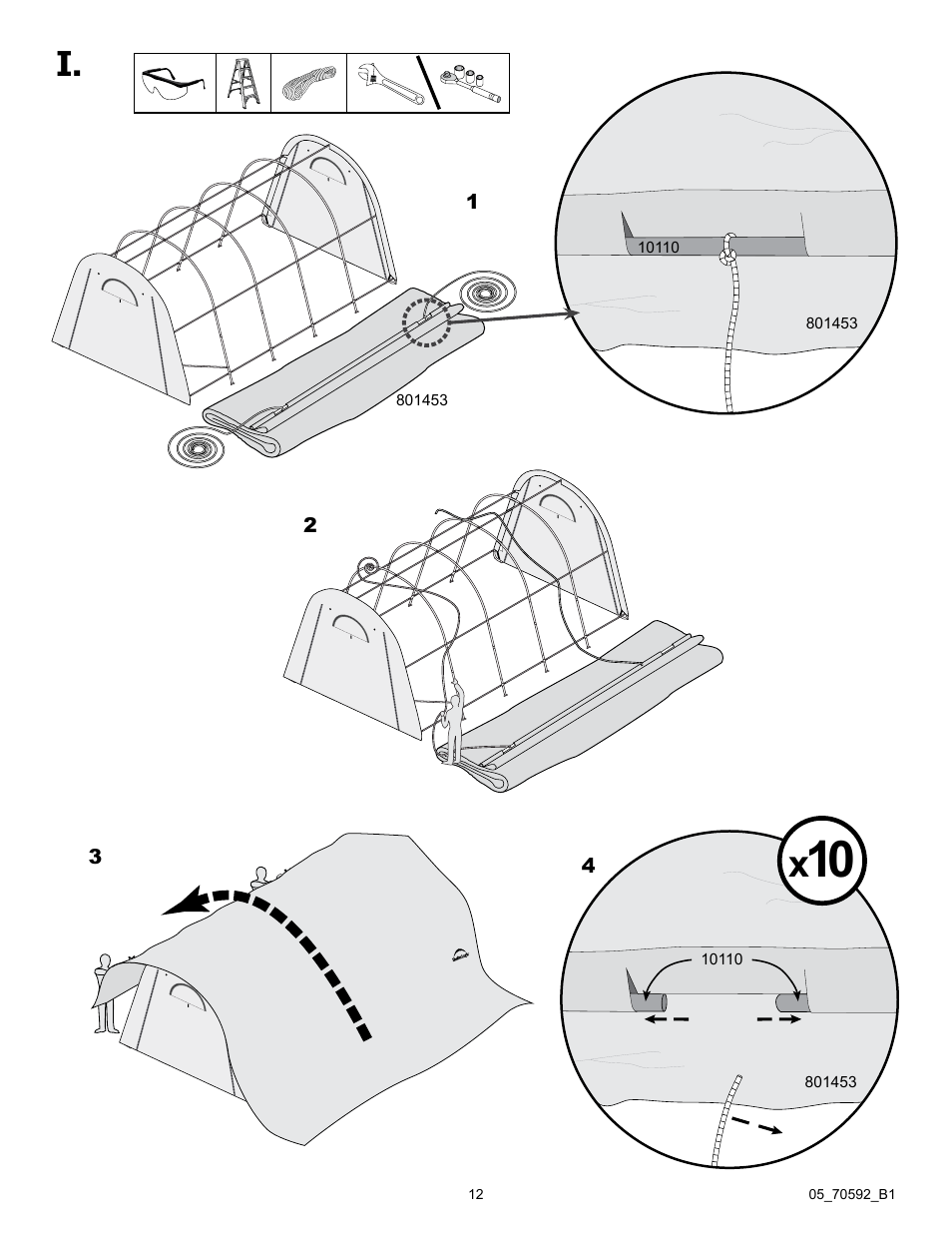 I.

1

10110

801453

801453

2

3

4

x10

10110

801453

12

05_70592_B1