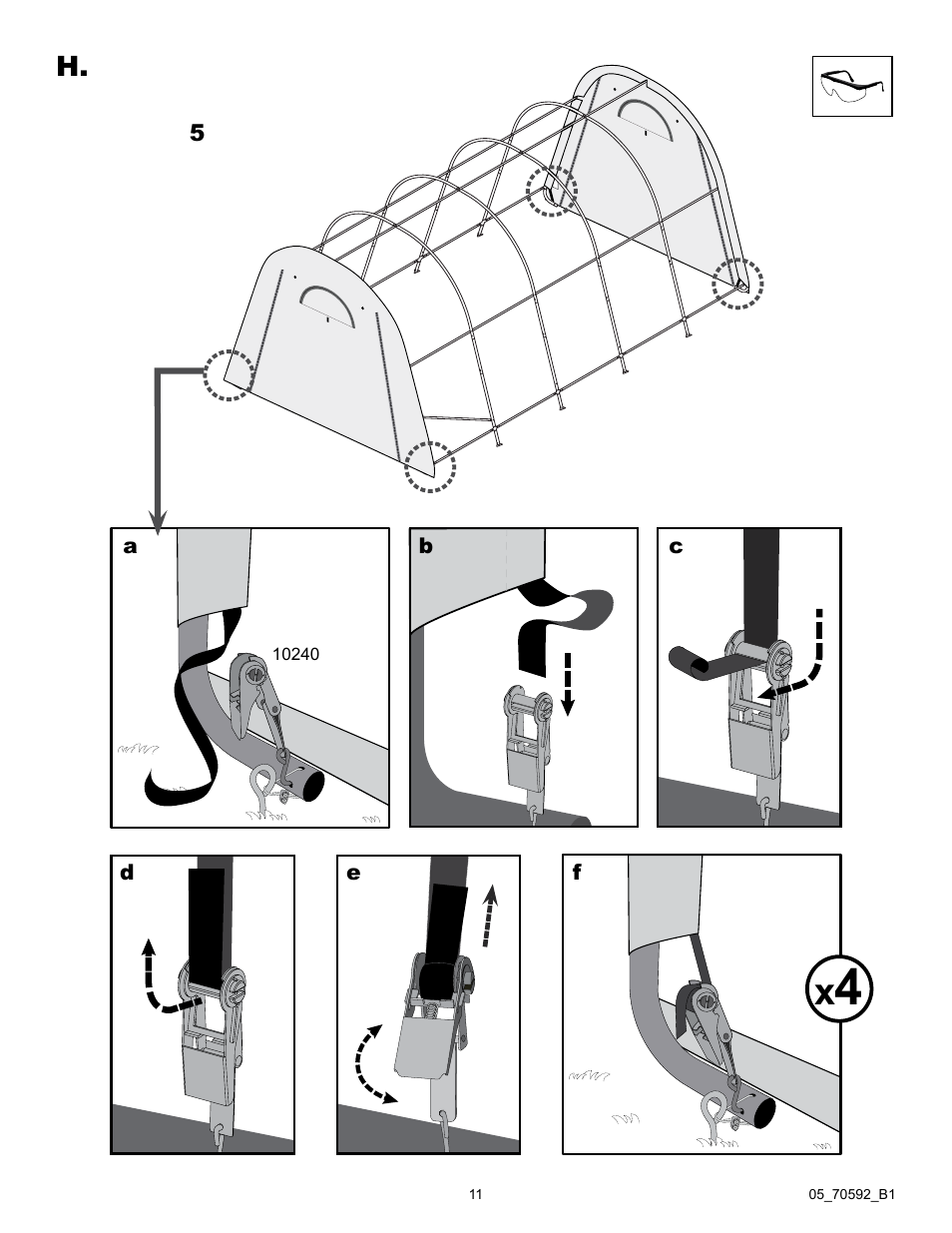 H.

5

a

10240

b

c

d

e

f

x4

11

05_70592_B1