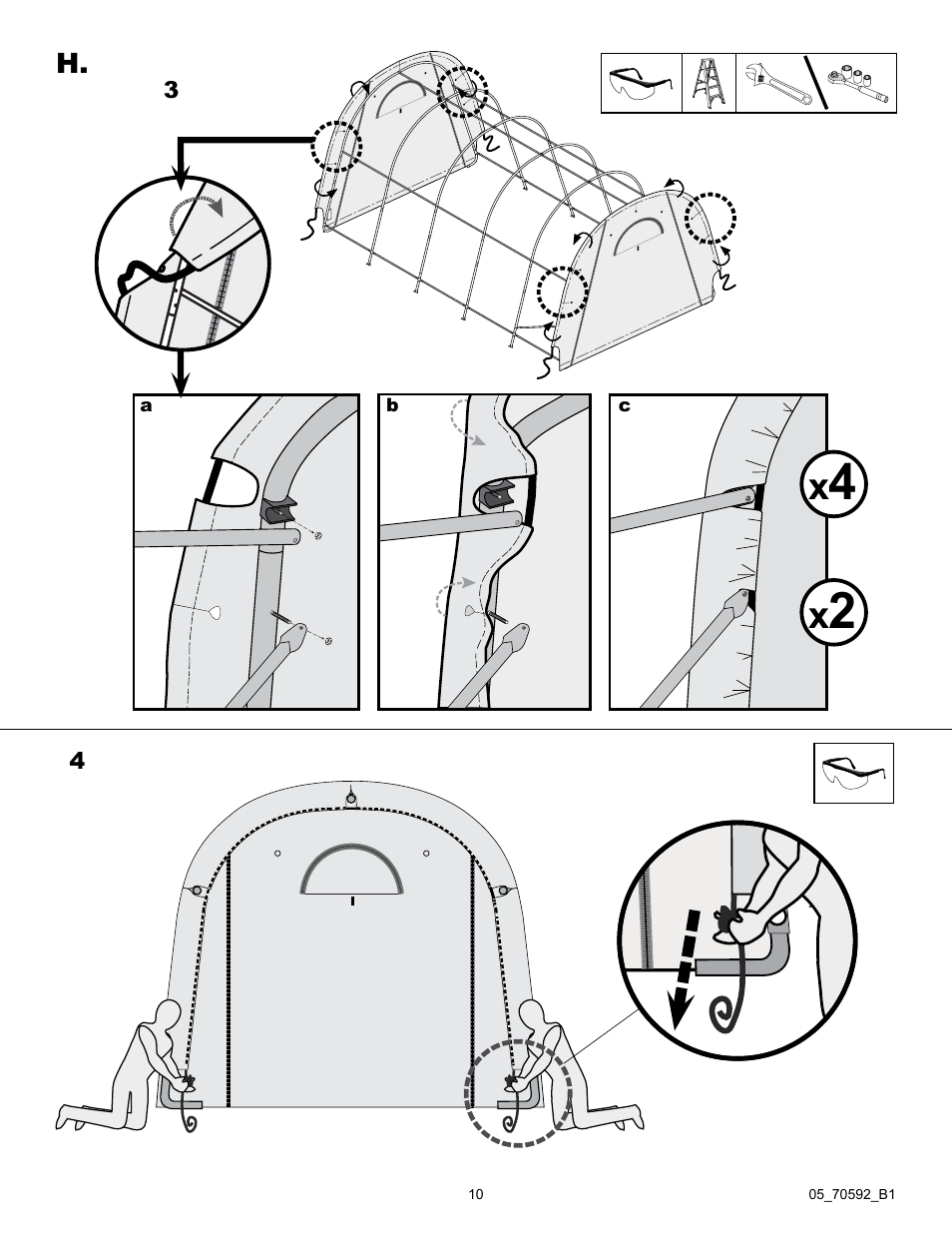 H.

3

a

b

c

x4

x2

4

10

05_70592_B1