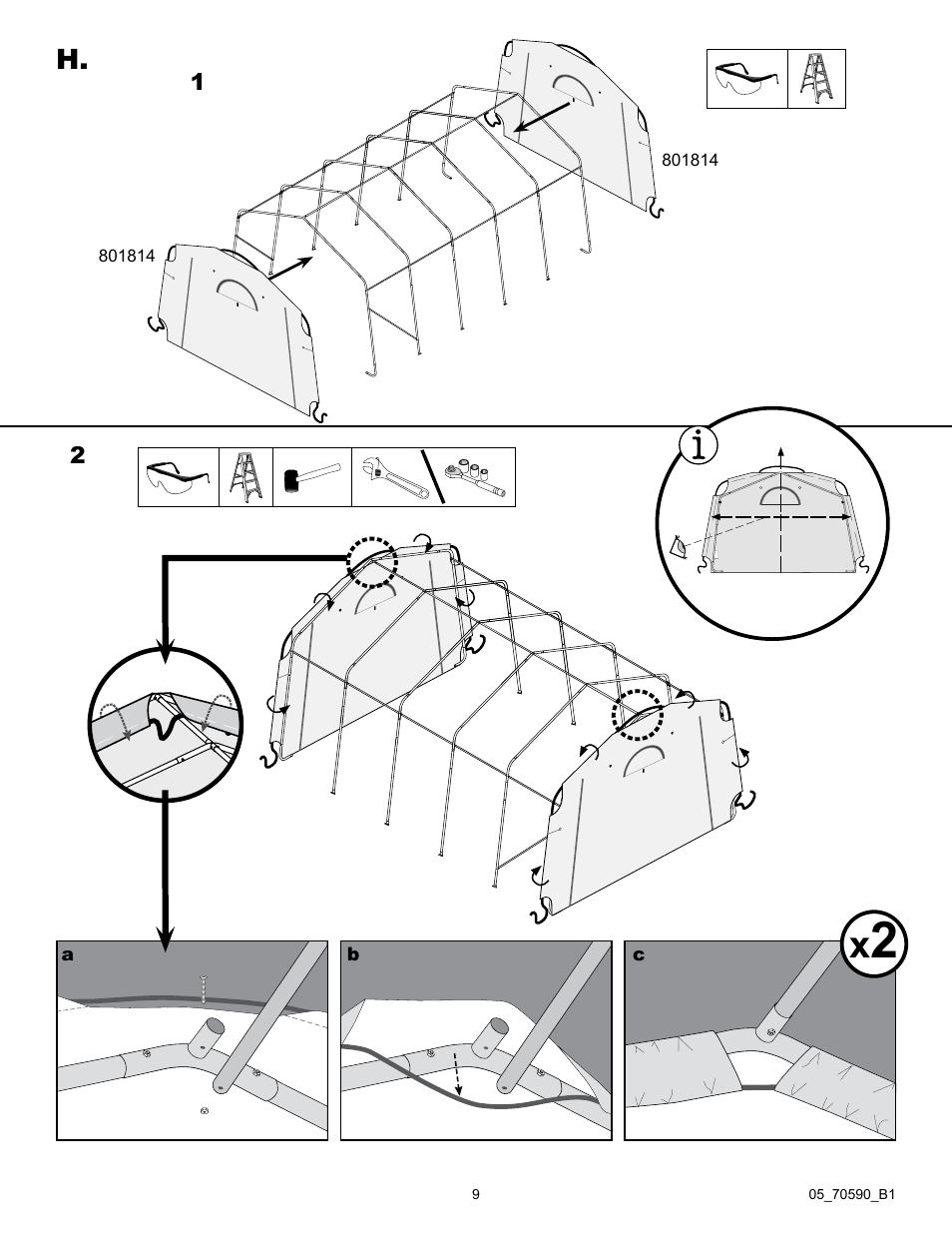 H.

1

801814

801814

2

i

x2

a

b

c

9

05_70590_B1