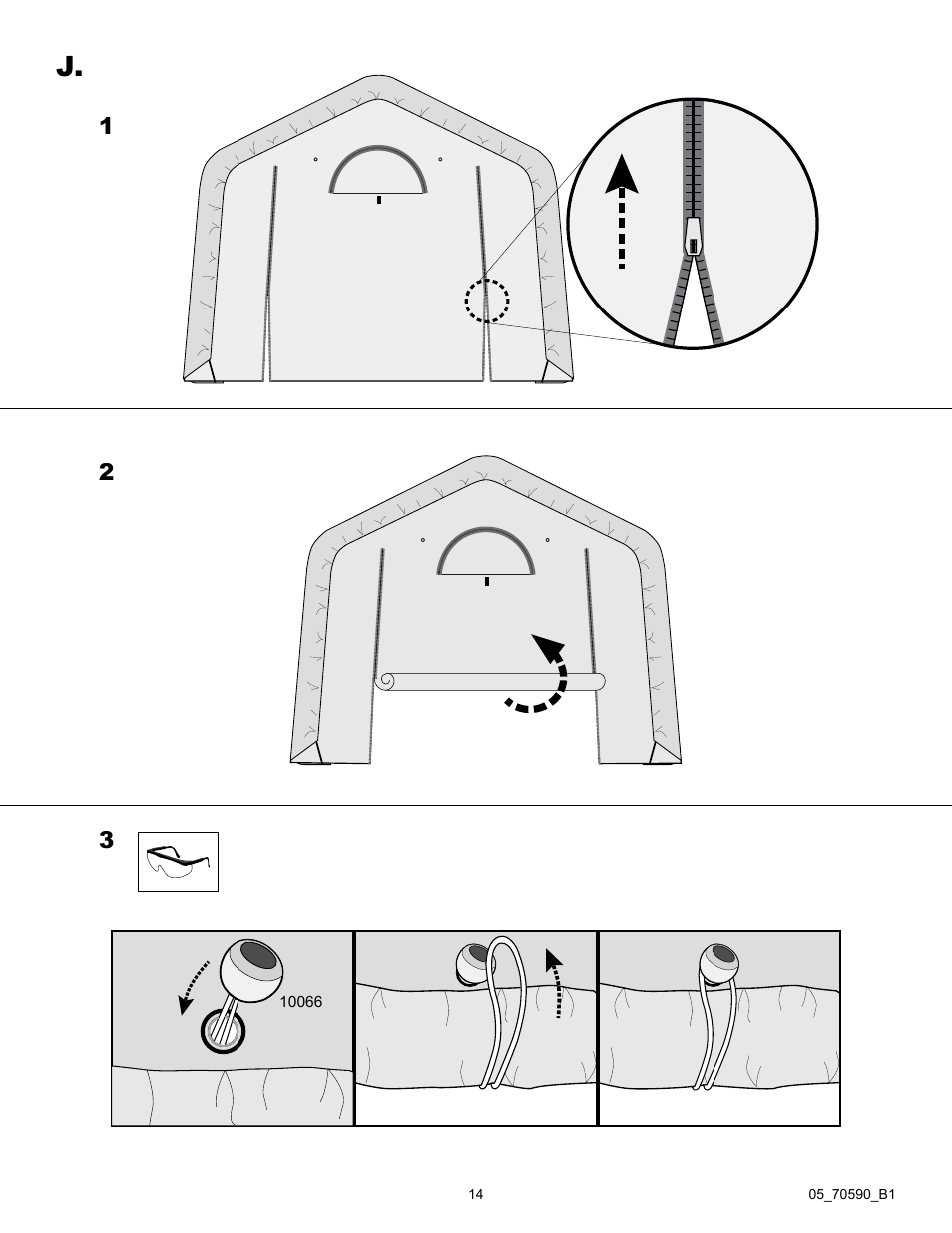 J.

1

2

3

10066

14

05_70590_B1