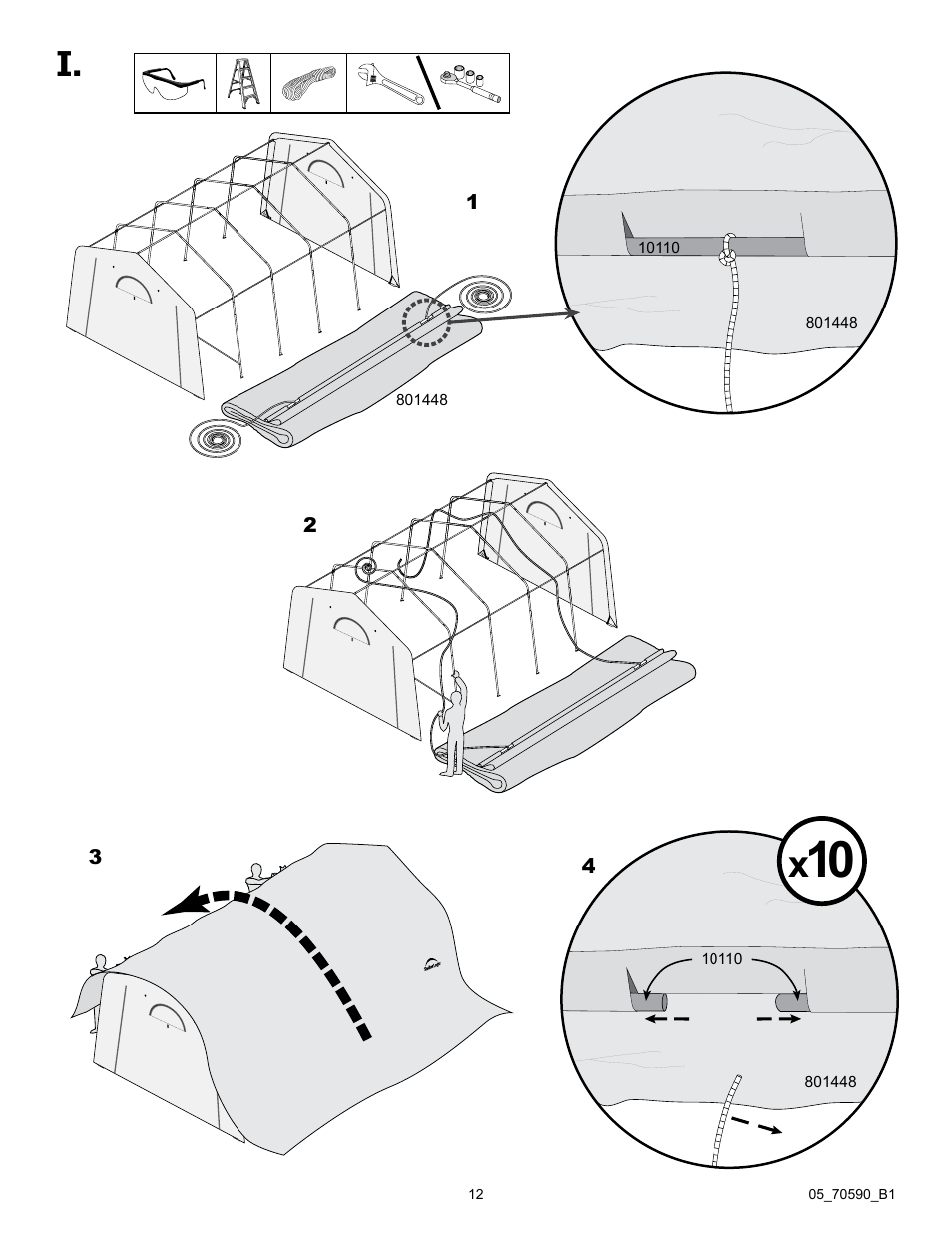 I.

1

10110

801448

801448

2

3

4

x10

10110

801448

12

05_70590_B1