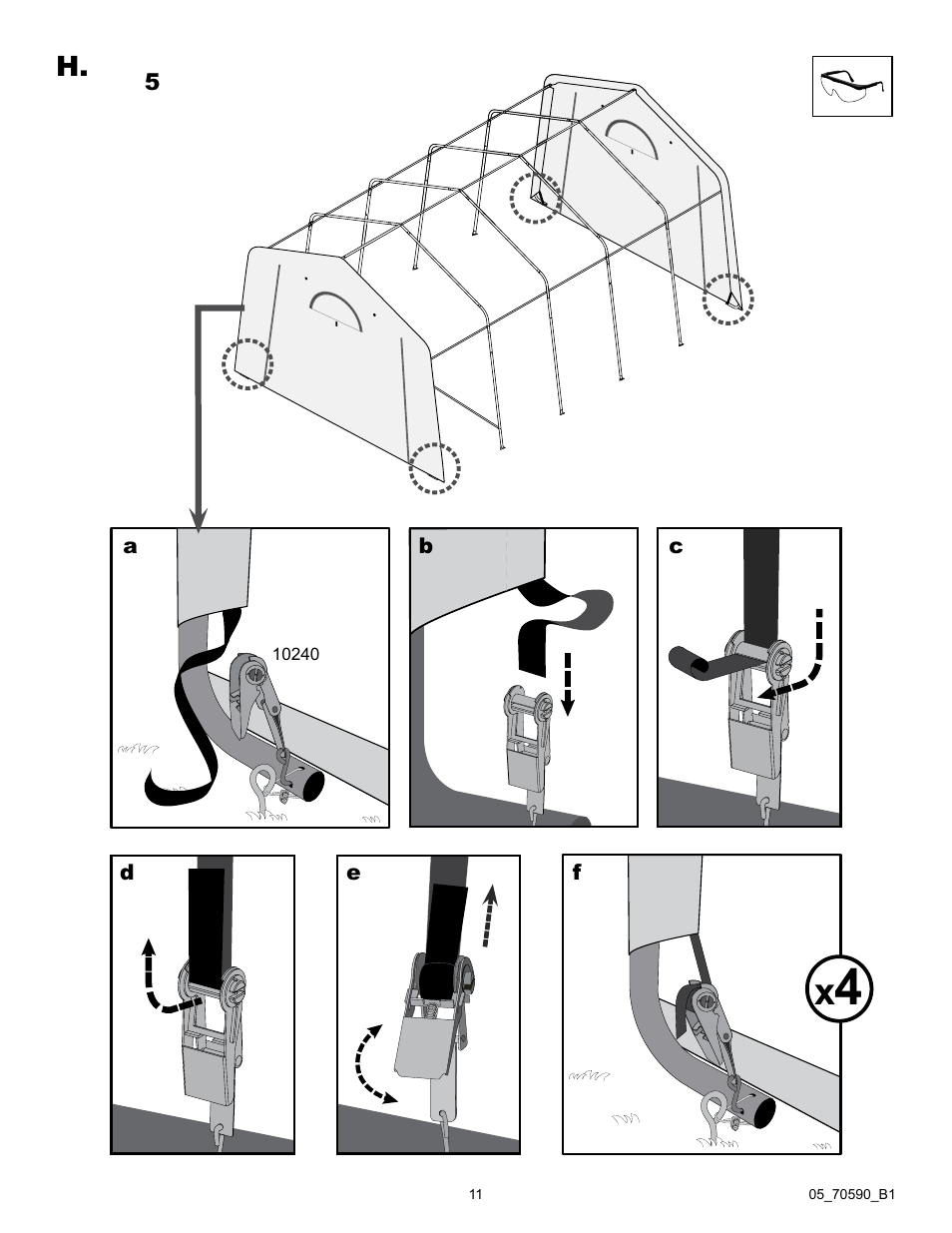 H. 5

a

10240

b

c

d

e

f

x4

11

05_70590_B1