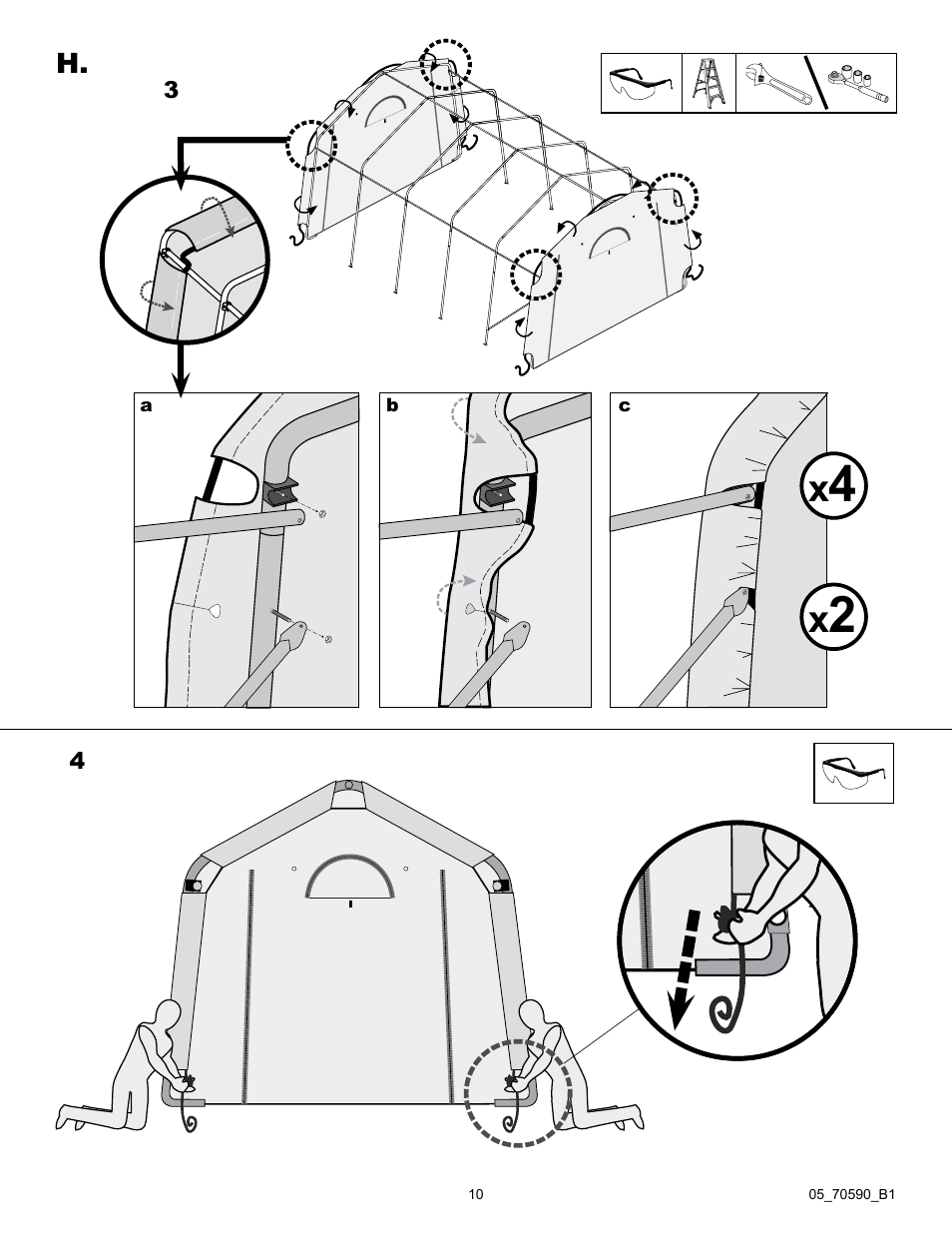 H.

3

a

b

c

x4

x2

4

10

05_70590_B1