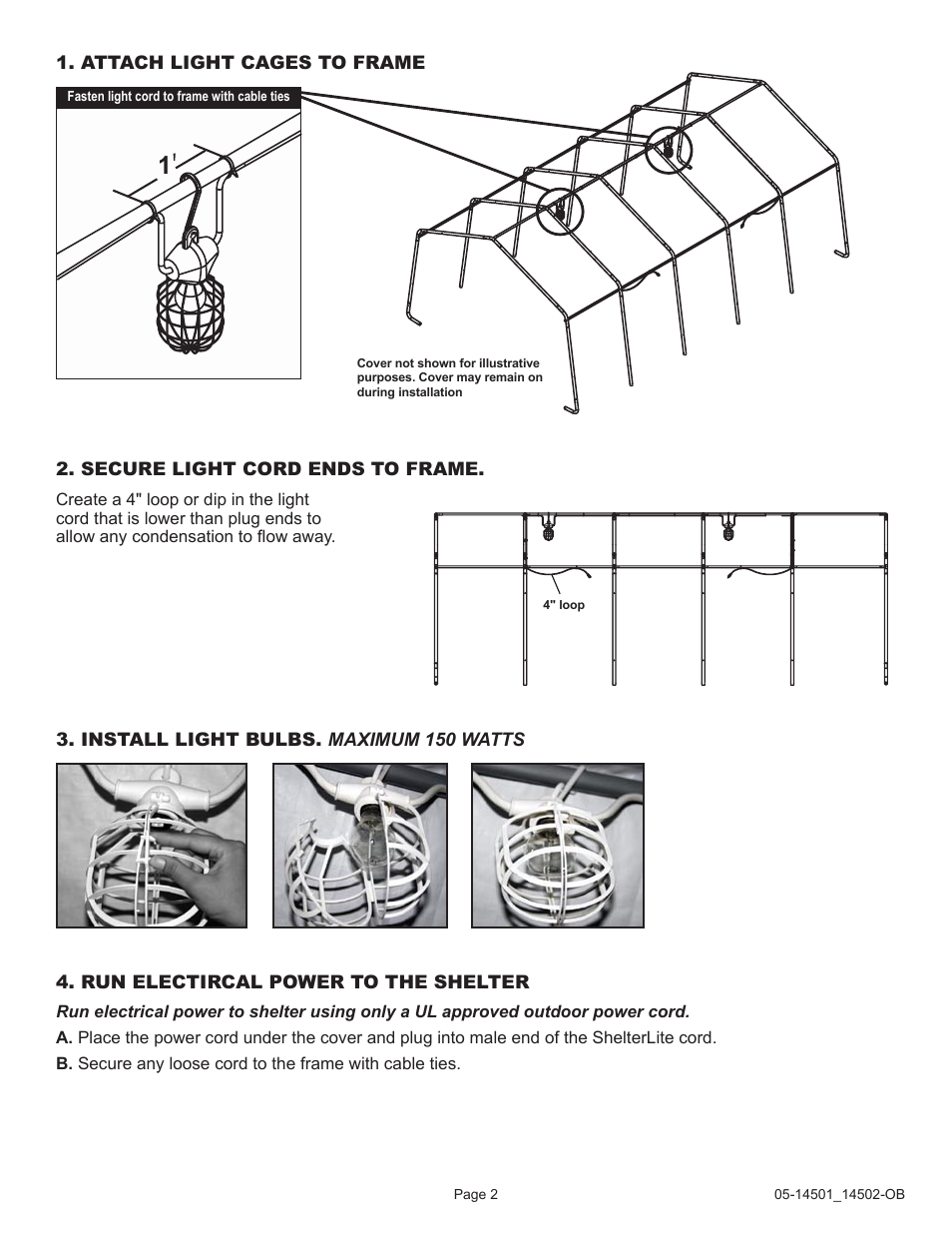 1. ATTACH LIGHT CAGES TO FRAME

Fasten light cord to frame with cable ties

1'

Cover not shown for illustrative purposes. Cover may remain on during installation

2. SECURE LIGHT CORD ENDS TO FRAME.

Create a 4" loop or dip in the light cord that is lower than plug ends to allow any condensation to flow away.

4" loop

3. INSTALL LIGHT BULBS. MAXIMUM 150 WATTS

4. RUN ELECTIRCAL POWER TO THE SHELTER

Run electrical power to shelter using only a UL approved outdoor power cord.

A. Place the power cord under the cover and plug into male end of the ShelterLite cord.

B. Secure any loose cord to the frame with cable ties.

Page 2

05-14501_14502-OB