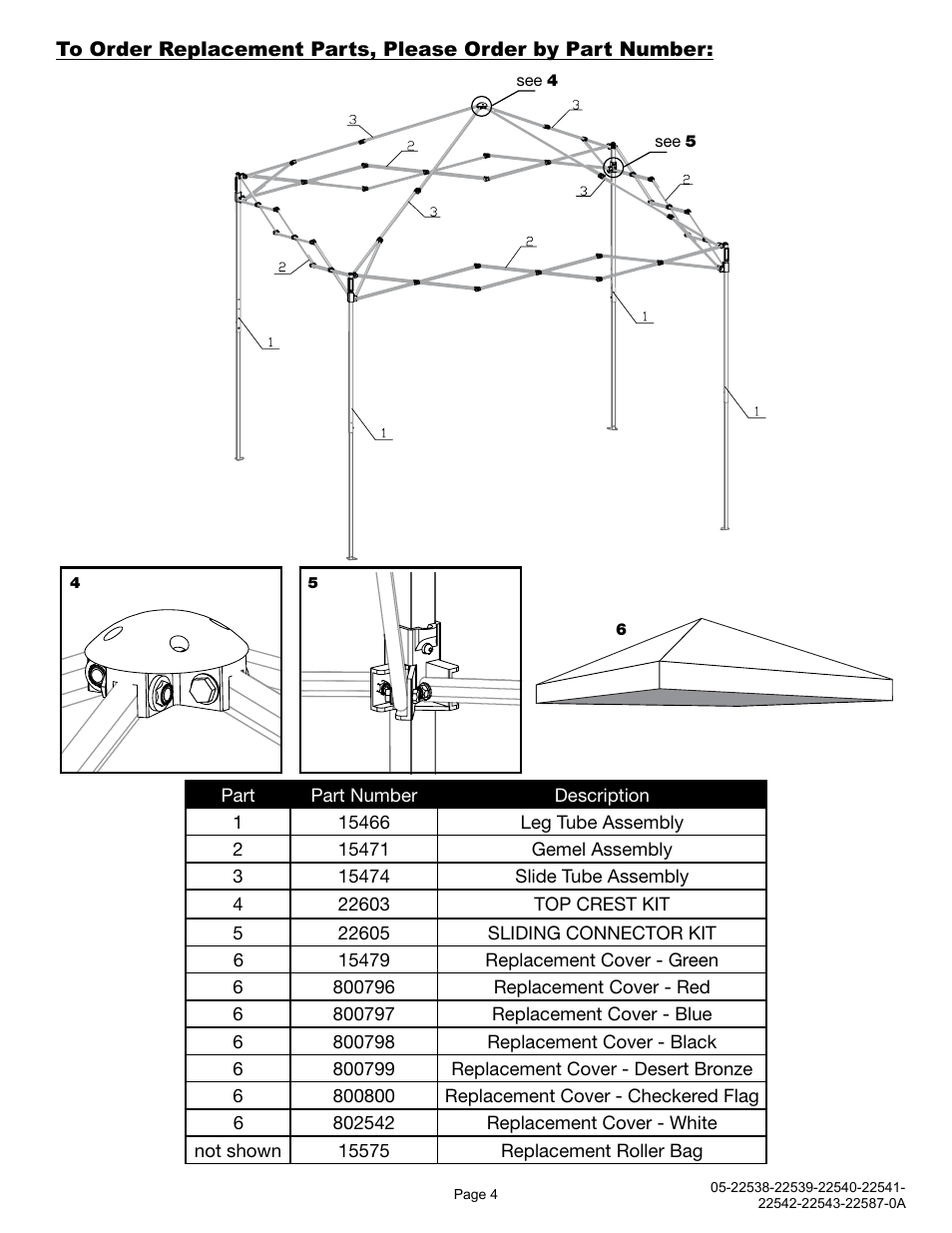 To Order Replacement Parts, Please Order by Part Number:

see 4
3
3
see 5
2
3
2
3
2
2
1
1
1
1

4

5

6

| Part | Part Number | Description |
|---|---|---|
| 1 | 15466 | Leg Tube Assembly |
| 2 | 15471 | Gemel Assembly |
| 3 | 15474 | Slide Tube Assembly |
| 4 | 22603 | TOP CREST KIT |
| 5 | 22605 | SLIDING CONNECTOR KIT |
| 6 | 15479 | Replacement Cover - Green |
| 6 | 800796 | Replacement Cover - Red |
| 6 | 800797 | Replacement Cover - Blue |
| 6 | 800798 | Replacement Cover - Black |
| 6 | 800799 | Replacement Cover - Desert Bronze |
| 6 | 800800 | Replacement Cover - Checkered Flag |
| 6 | 802542 | Replacement Cover - White |
| not shown | 15575 | Replacement Roller Bag |

Page 4

05-22538-22539-22540-22541-22542-22543-22587-0A