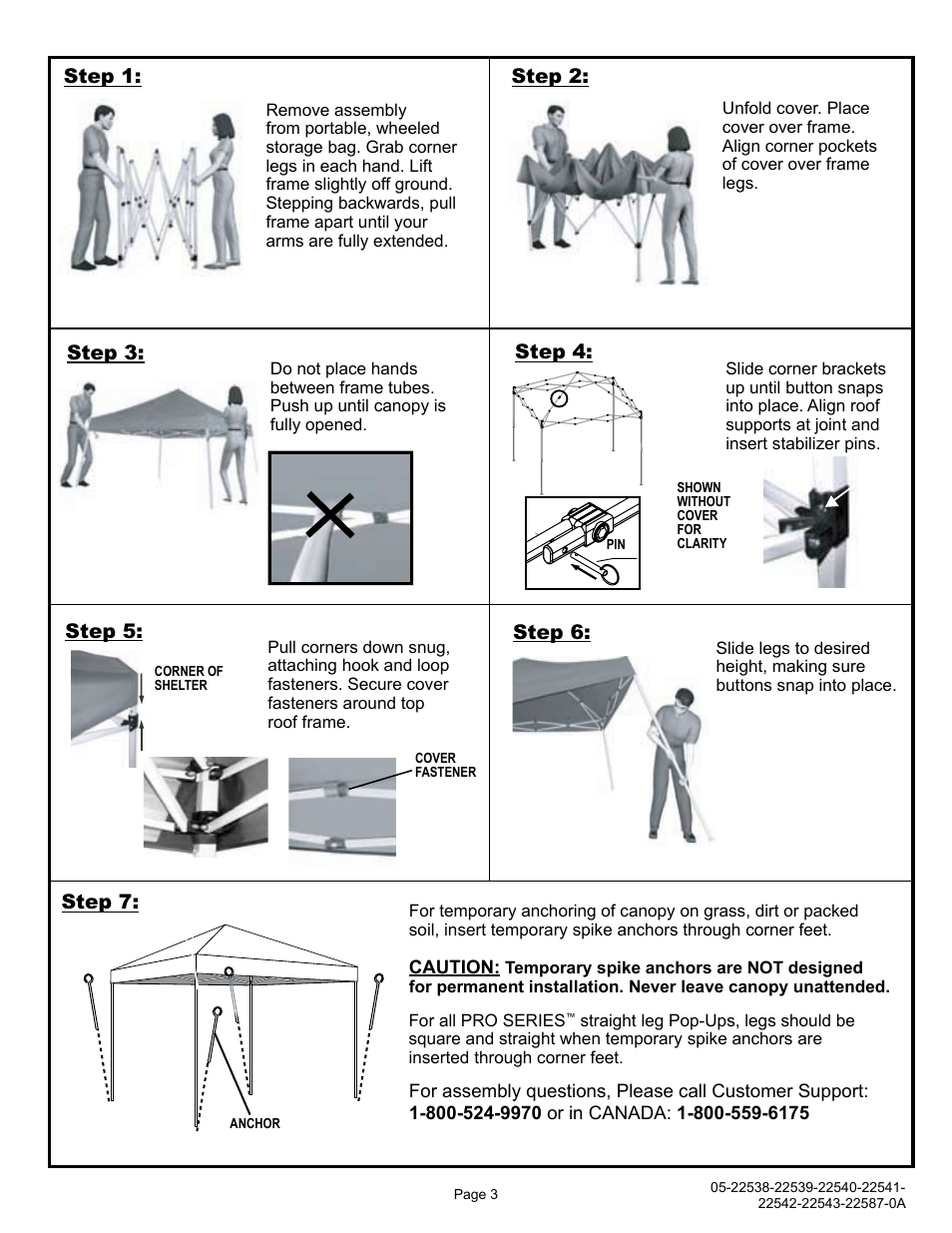 Step 1:

Remove assembly from portable, wheeled storage bag. Grab corner legs in each hand. Lift frame slightly off ground. Stepping backwards, pull frame apart until your arms are fully extended.

Step 2:

Unfold cover. Place cover over frame. Align corner pockets of cover over frame legs.

Step 3:

Do not place hands between frame tubes. Push up until canopy is fully opened.

Step 4:

Slide corner brackets up until button snaps into place. Align roof supports at joint and insert stabilizer pins.

PIN

SHOWN WITHOUT COVER FOR CLARITY

Step 5:

CORNER OF SHELTER

Pull corners down snug, attaching hook and loop fasteners. Secure cover fasteners around top roof frame.

COVER FASTENER

Step 6:

Slide legs to desired height, making sure buttons snap into place.

Step 7:

ANCHOR

For temporary anchoring of canopy on grass, dirt or packed soil, insert temporary spike anchors through corner feet.

CAUTION: Temporary spike anchors are NOT designed for permanent installation. Never leave canopy unattended.

For all PRO SERIES™ straight leg Pop-Ups, legs should be square and straight when temporary spike anchors are inserted through corner feet.

For assembly questions, Please call Customer Support: 1-800-524-9970 or in CANADA: 1-800-559-6175

Page 3

05-22538-22539-22540-22541-22542-22543-22587-0A