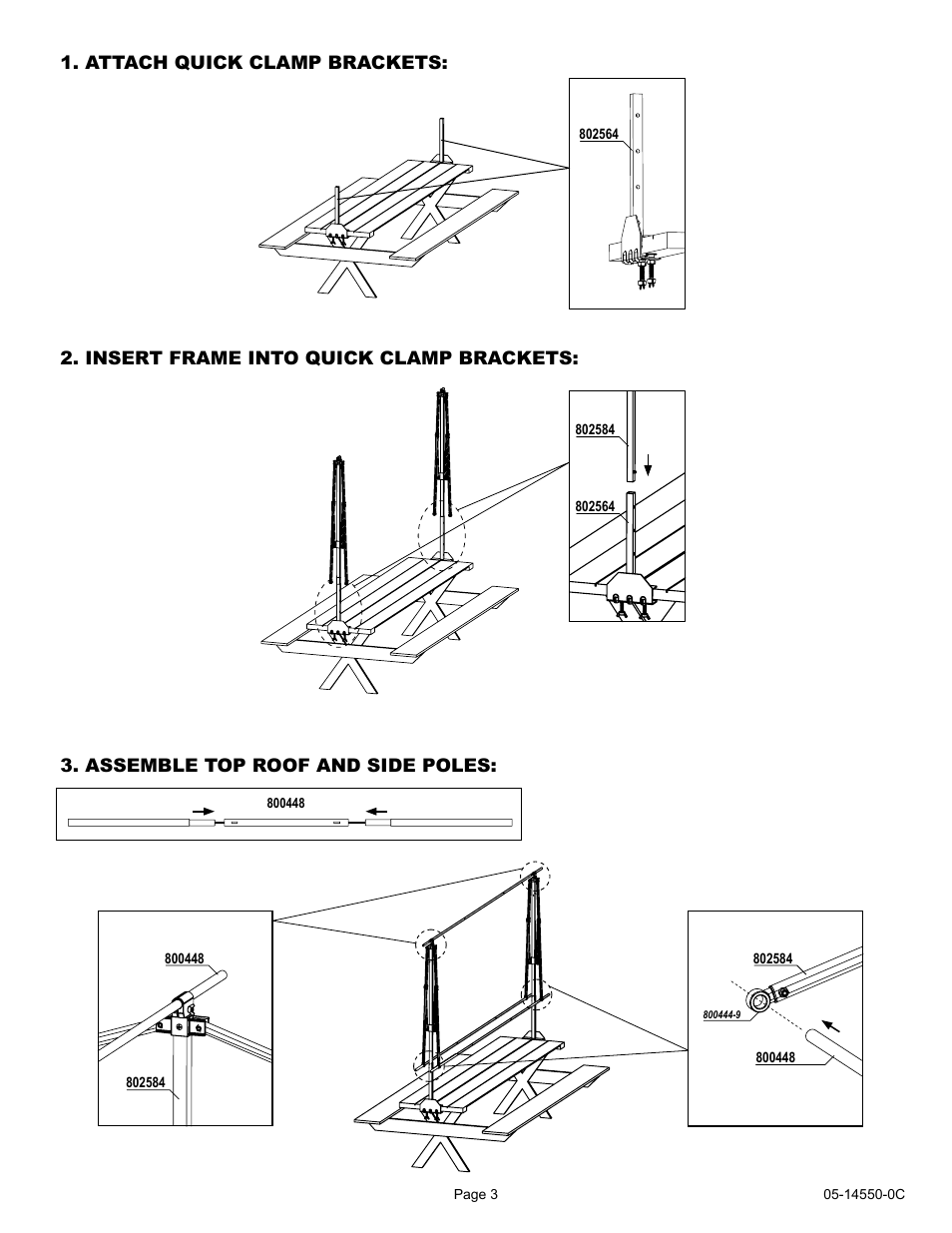 1. ATTACH QUICK CLAMP BRACKETS:

802564

2. INSERT FRAME INTO QUICK CLAMP BRACKETS:

802584

802564

3. ASSEMBLE TOP ROOF AND SIDE POLES:

800448

800448

802584

802584

800444-9

800448

Page 3

05-14550-0C