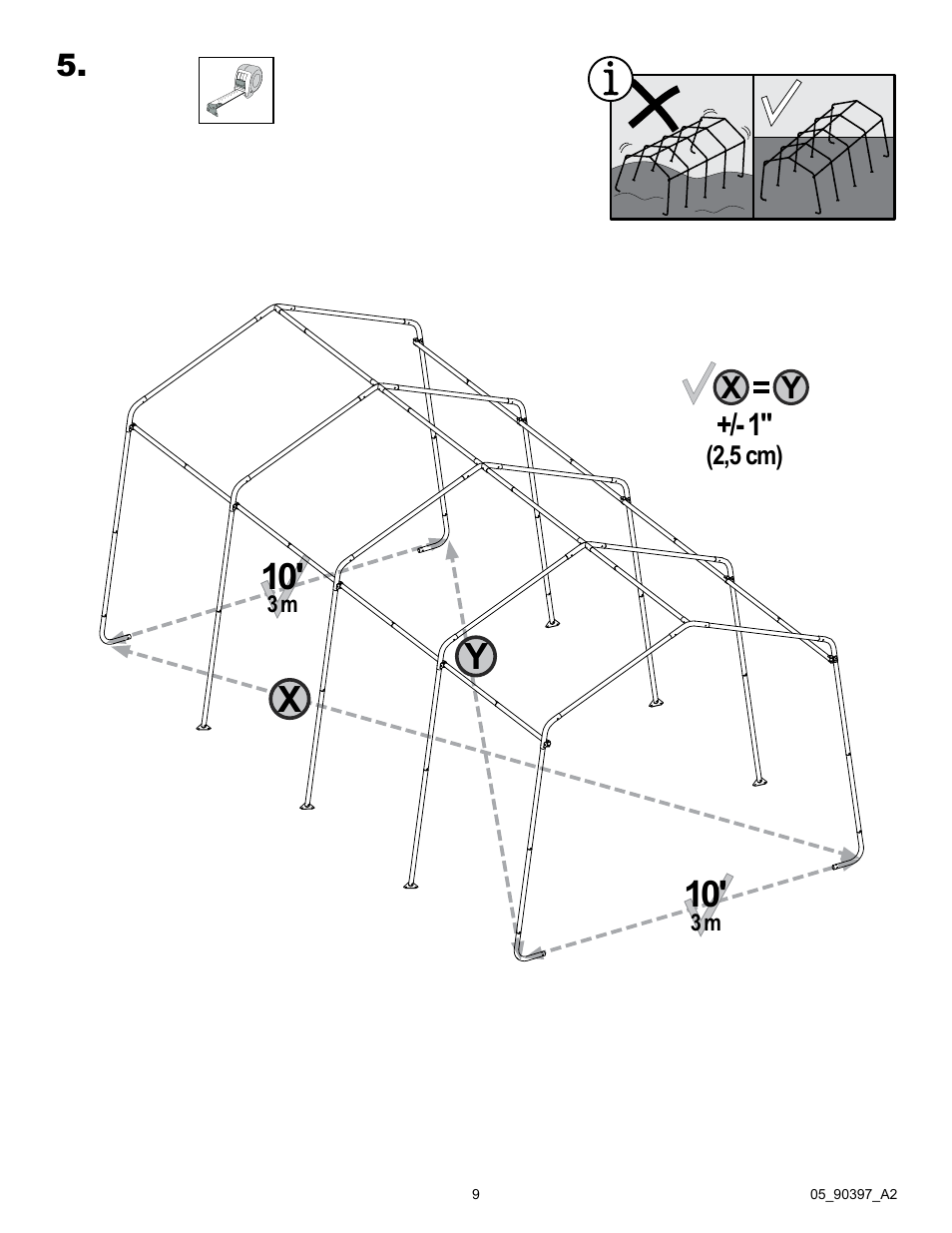 5.

i

X = Y
+/- 1"
(2,5 cm)

10'
3 m

Y

X

10'
3 m

9

05_90397_A2