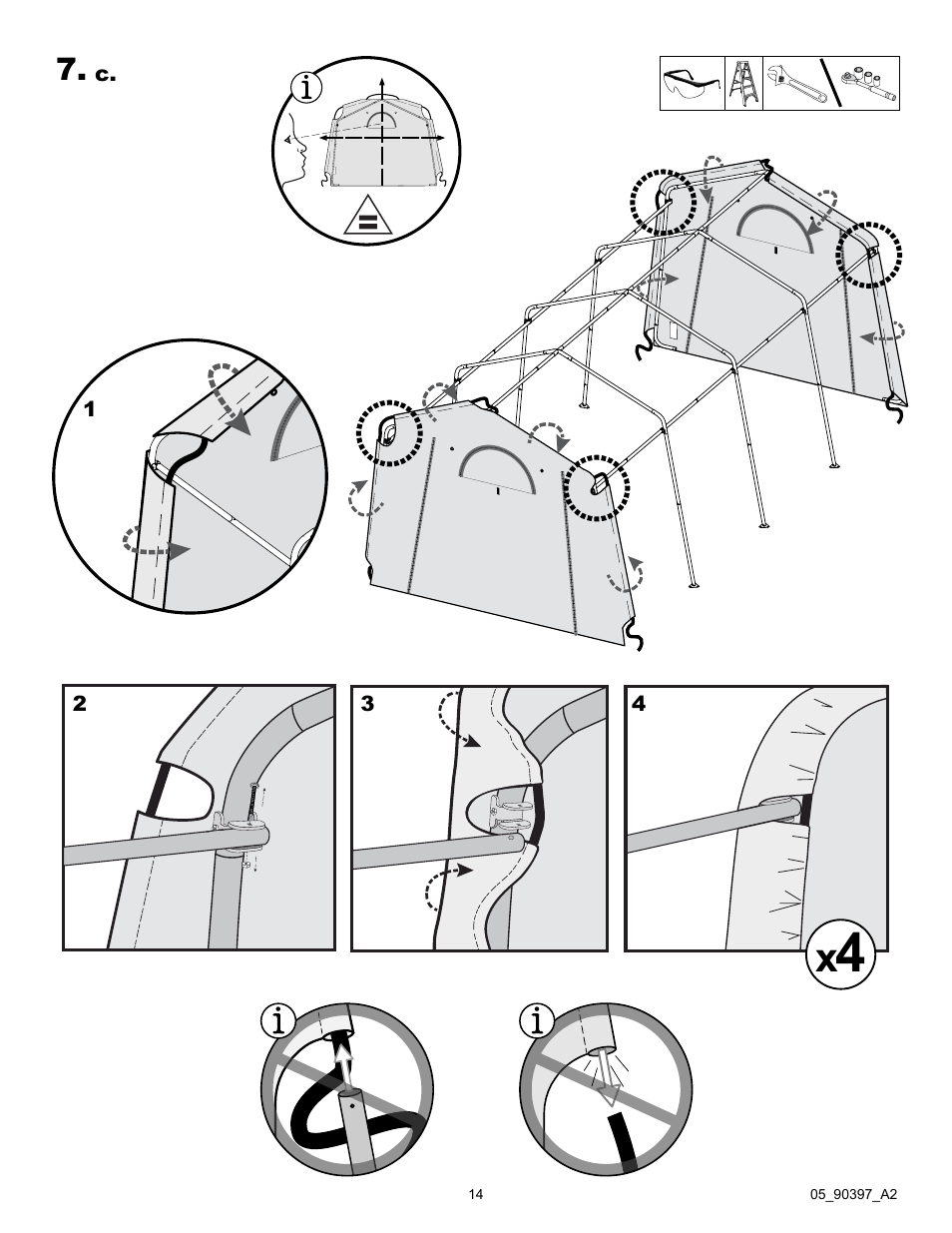 7. c.

i

=

1

2

3

4

x4

i

i

14

05_90397_A2