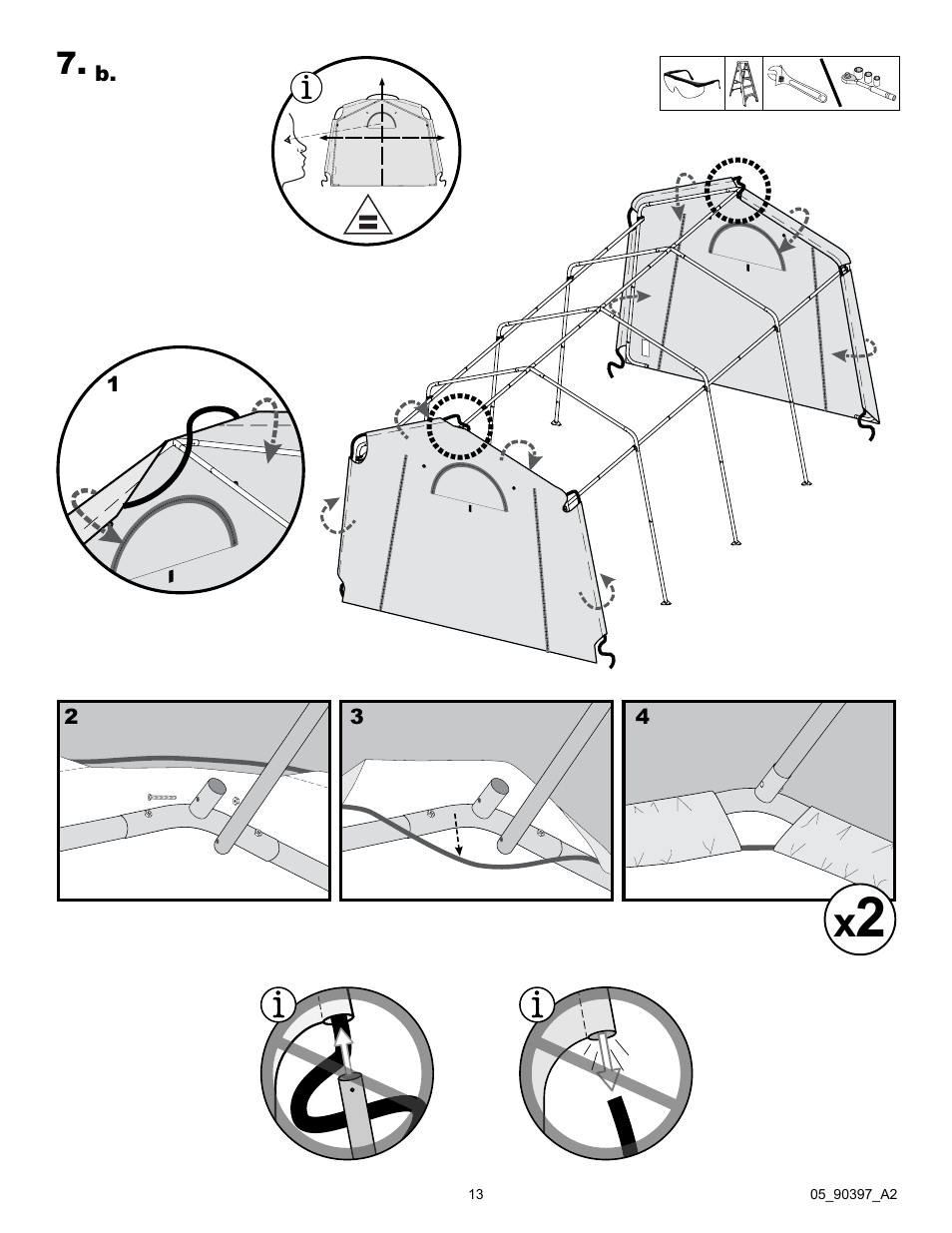 7. b.

i

=

1

2

3

4

x2

i

i

13

05_90397_A2