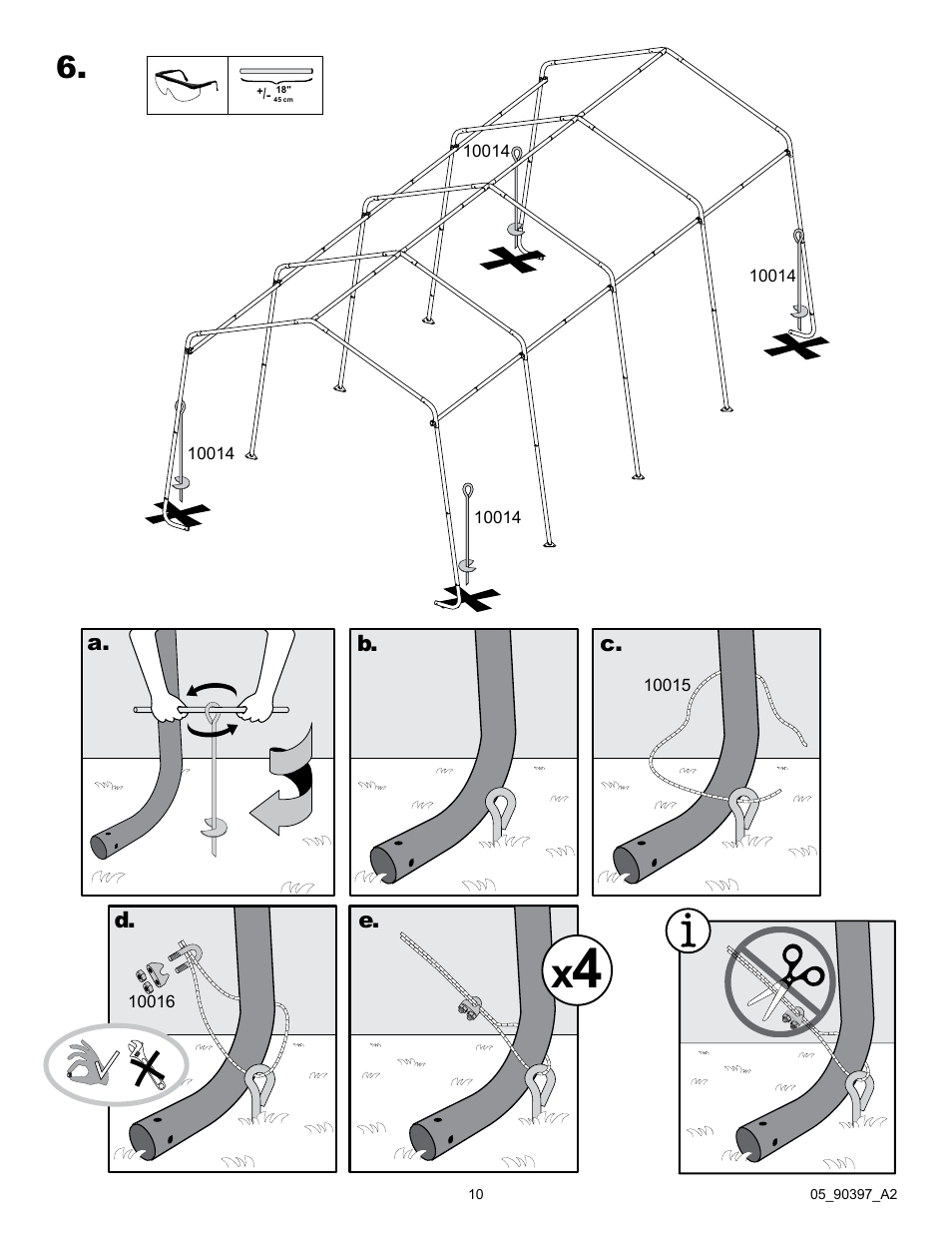 6.

+/- 18"
45 cm

10014

10014

10014

10014

a.

b.

c.

10015

d.

10016

e.

x4

i

10

05_90397_A2