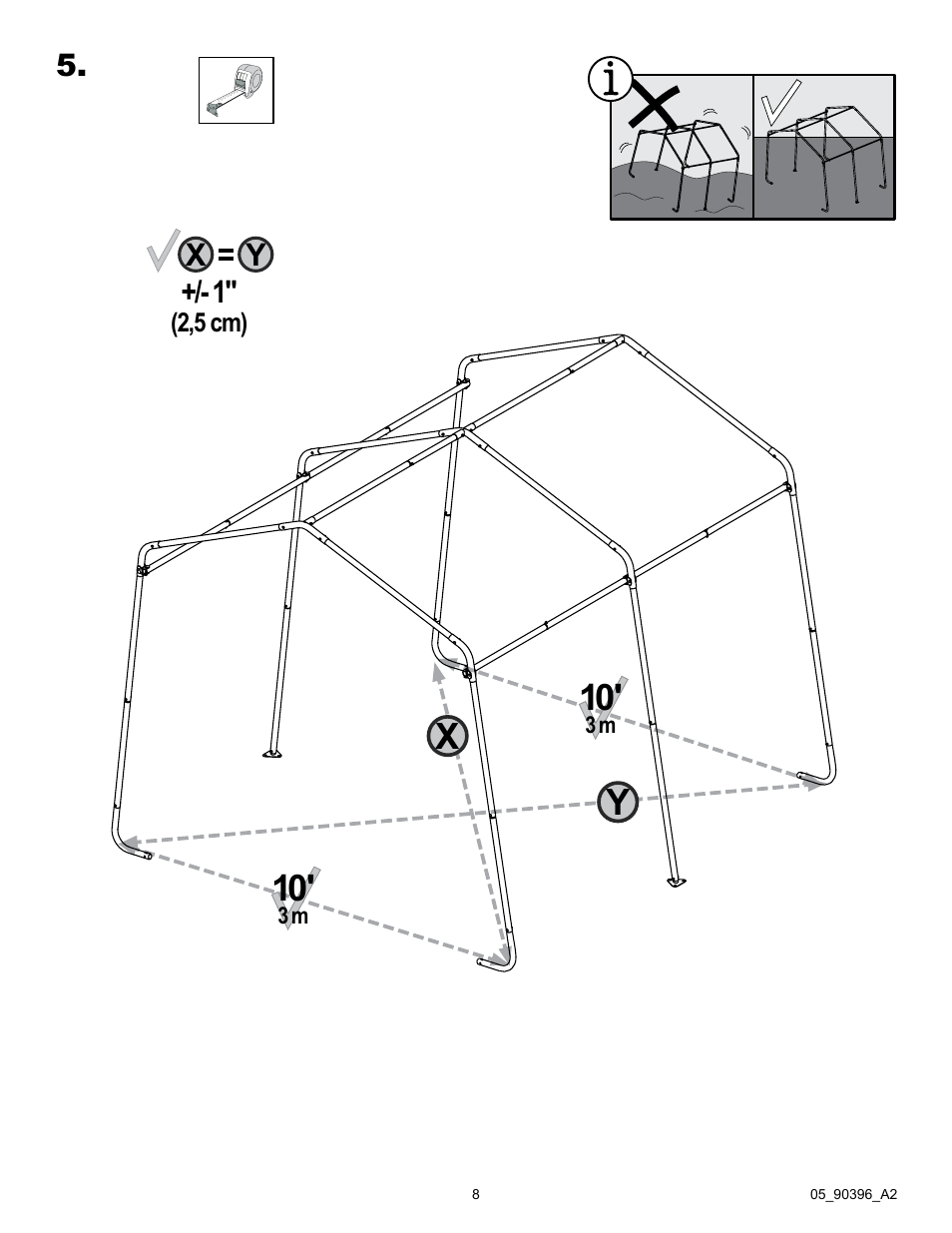 5.

i

X = Y
+/- 1"
(2,5 cm)

10'
3 m

X

Y

10'
3 m

8

05_90396_A2