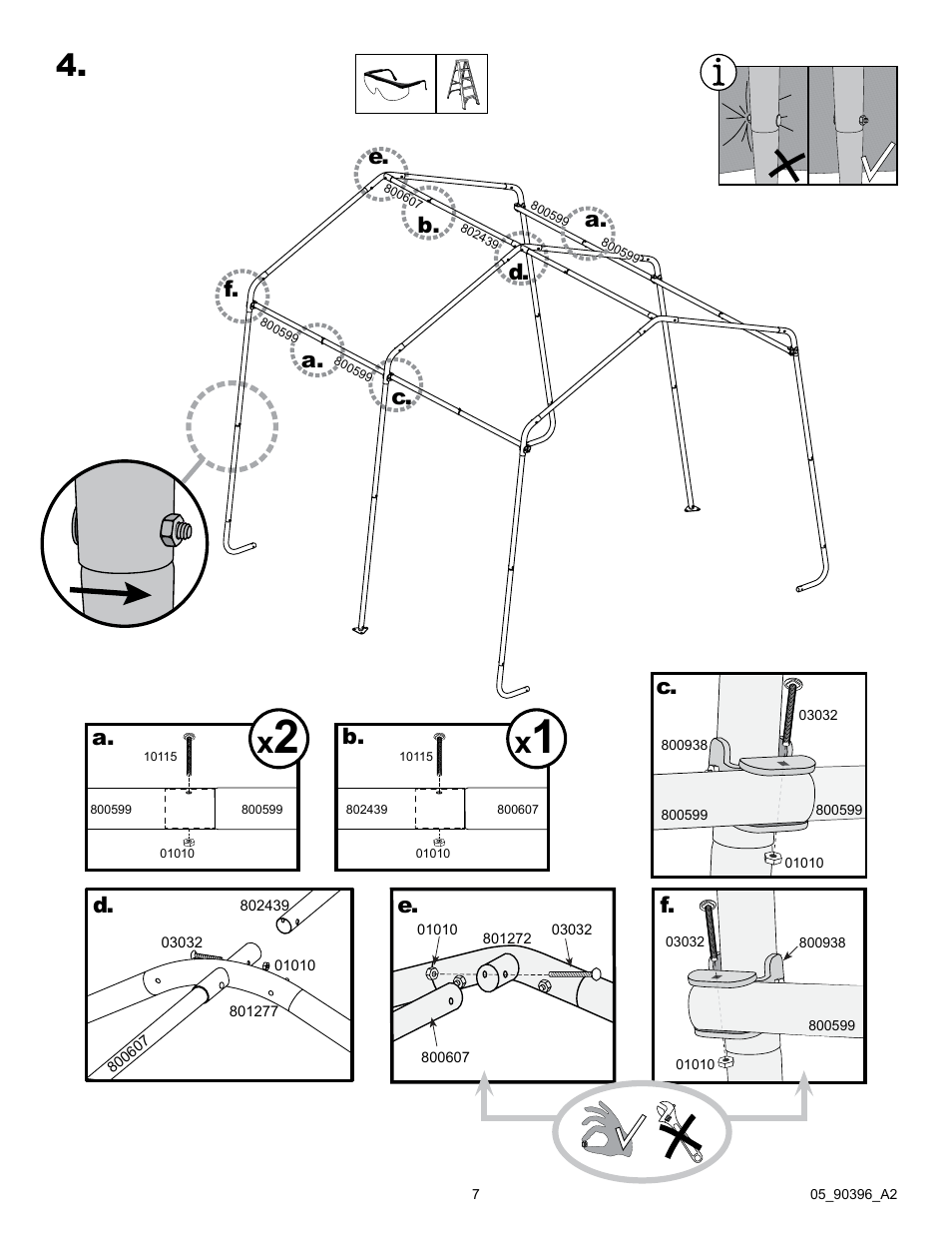 4.

i

e.
800607
b.
802439
800599
a.
800599
d.
f.
800599
a.
800599
c.

a.
x2
10115
800599
800599
01010

b.
x1
10115
802439
800607
01010

c.
03032
800938
800599
800599
01010

d.
802439
03032
01010
801277
800607

e.
01010
801272
03032
800607

f.
03032
800938
800599
01010

7

05_90396_A2