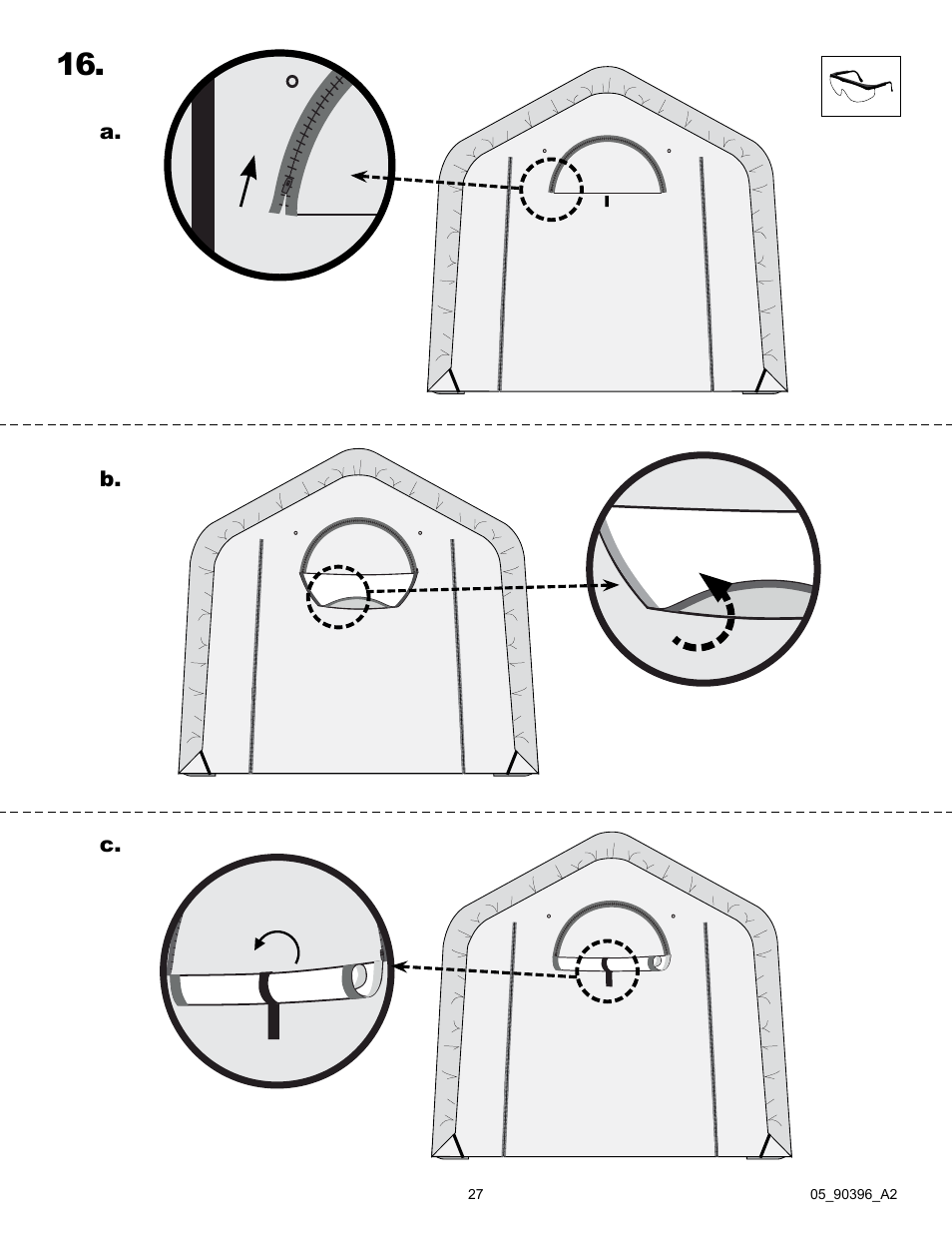 16.

a.

b.

c.

27

05_90396_A2