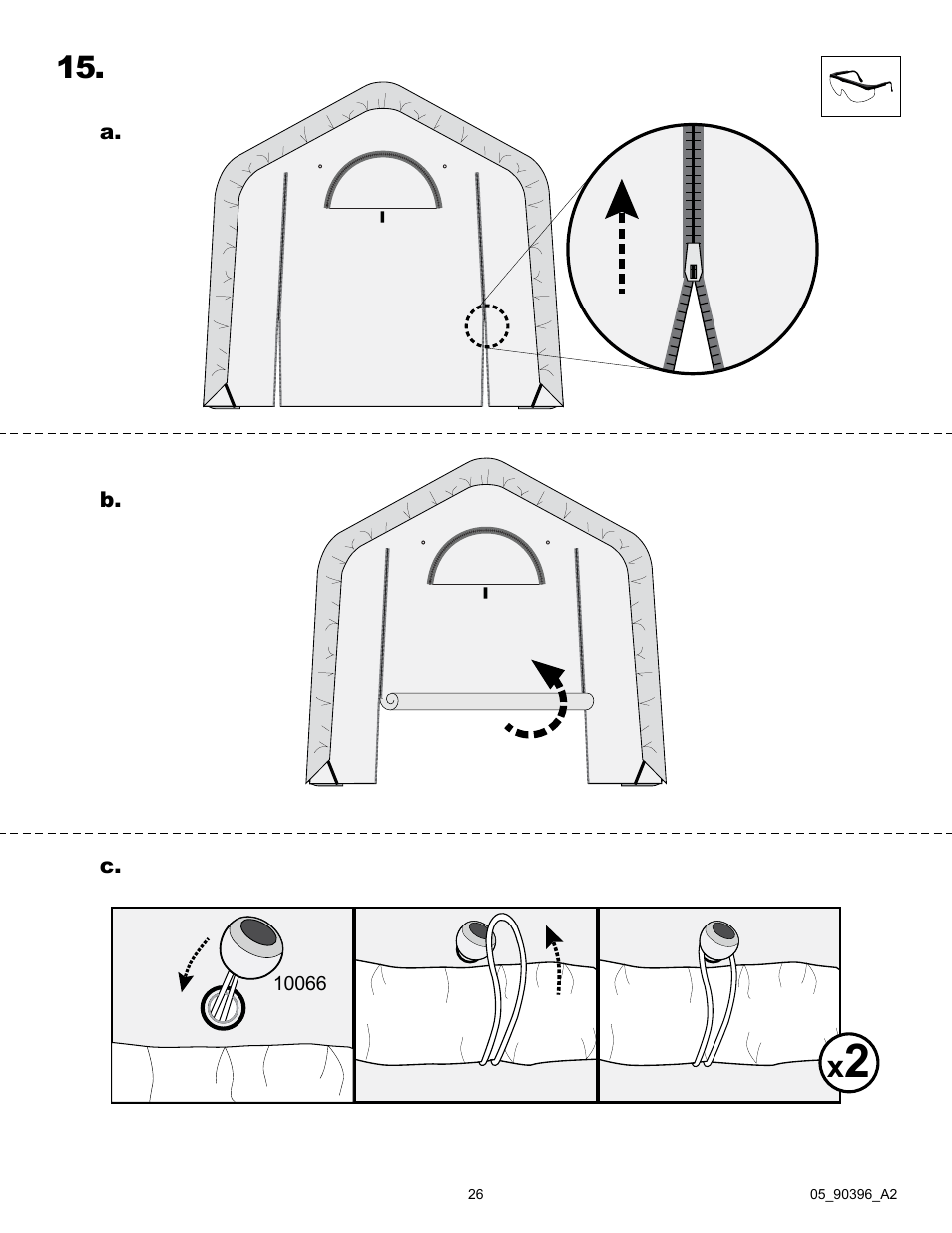 15.

a.

b.

c.

10066

x2

26

05_90396_A2