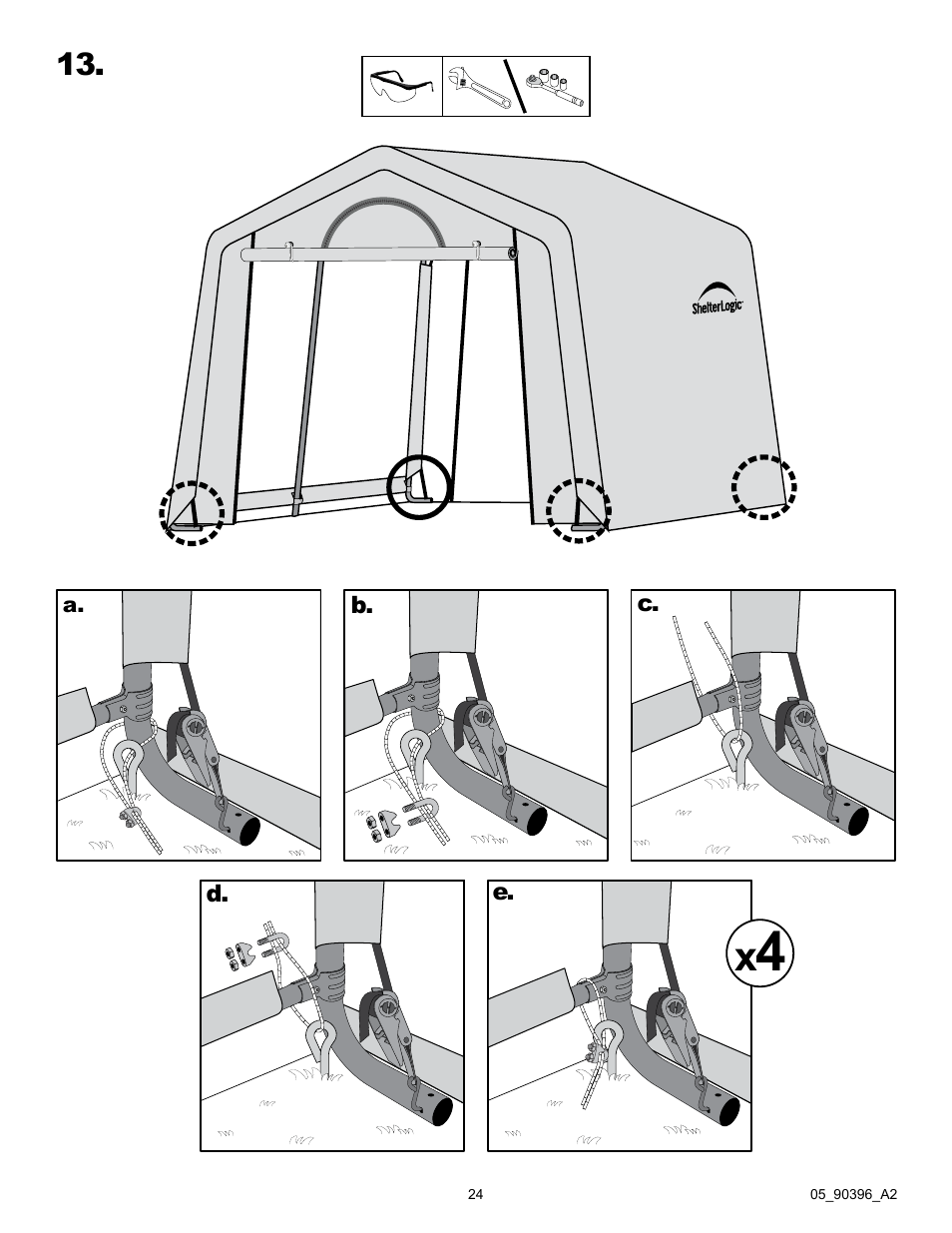 13.

ShelterLogic

a.

b.

c.

d.

e.

x4

24

05_90396_A2