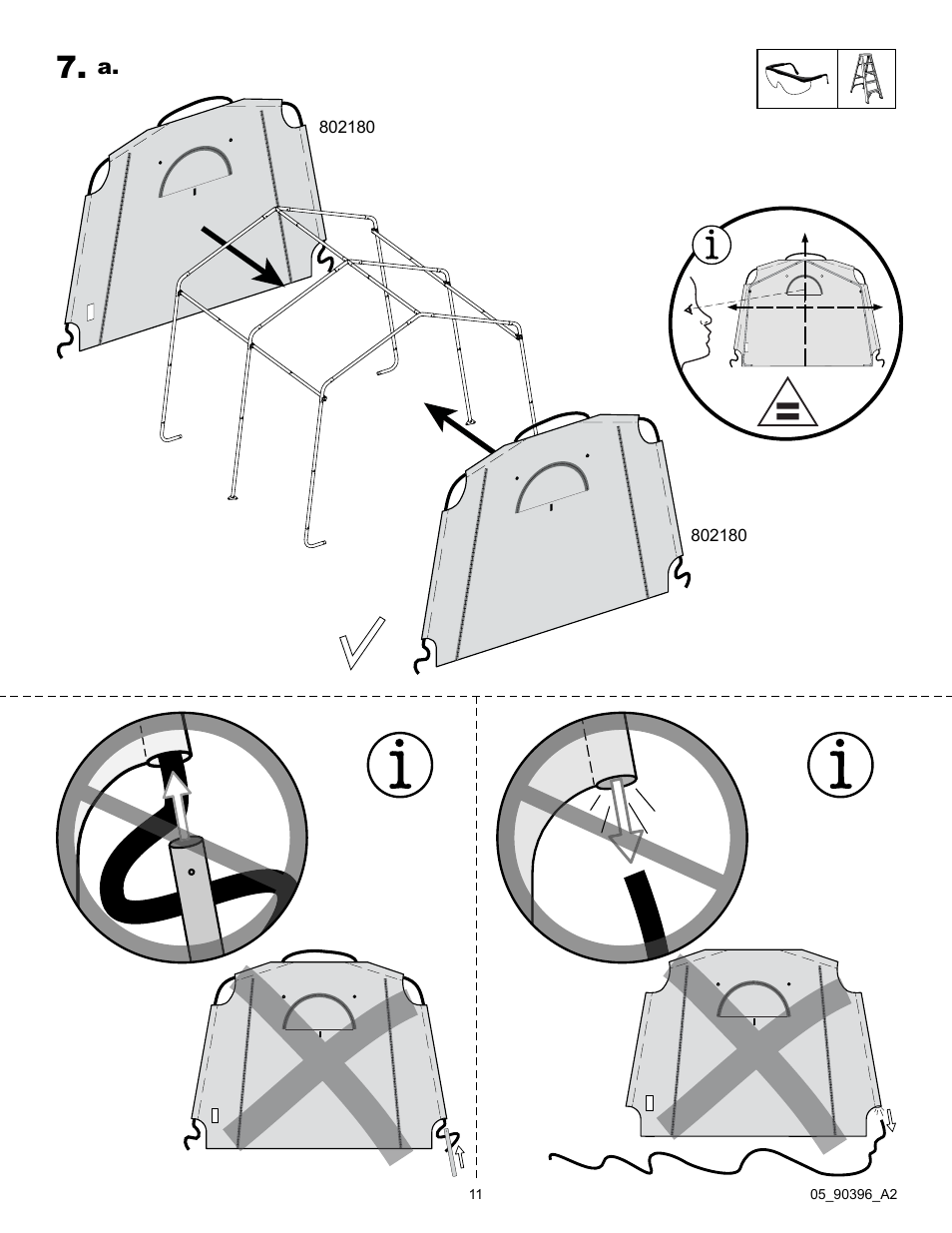 7. a.

802180

802180

11

05_90396_A2