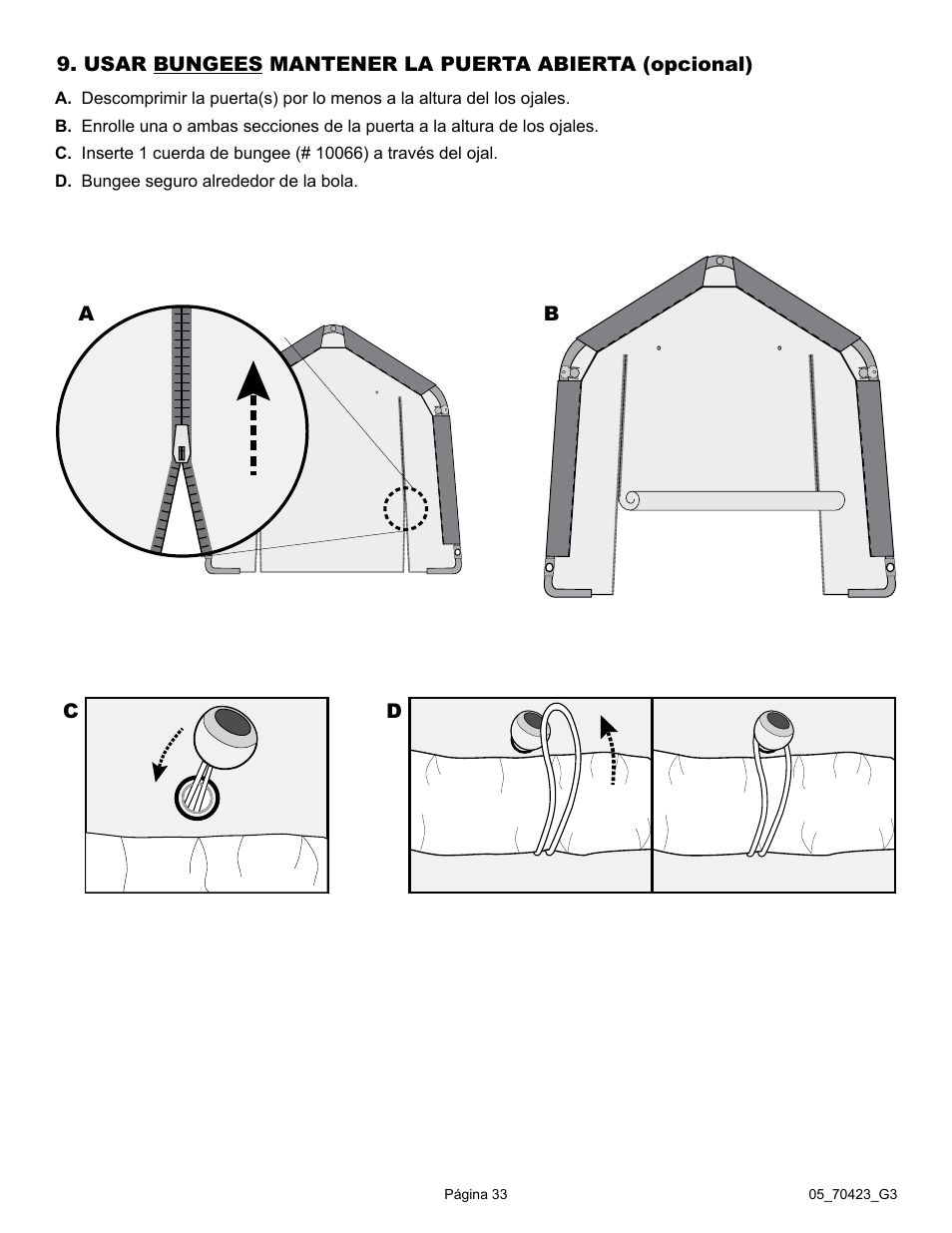 9. USAR BUNGEES MANTENER LA PUERTA ABIERTA (opcional)

A. Descomprimir la puerta(s) por lo menos a la altura del los ojales.

B. Enrolle una o ambas secciones de la puerta a la altura de los ojales.

C. Inserte 1 cuerda de bungee (# 10066) a través del ojal.

D. Bungee seguro alrededor de la bola.

A

B

C

D

Página 33

05_70423_G3