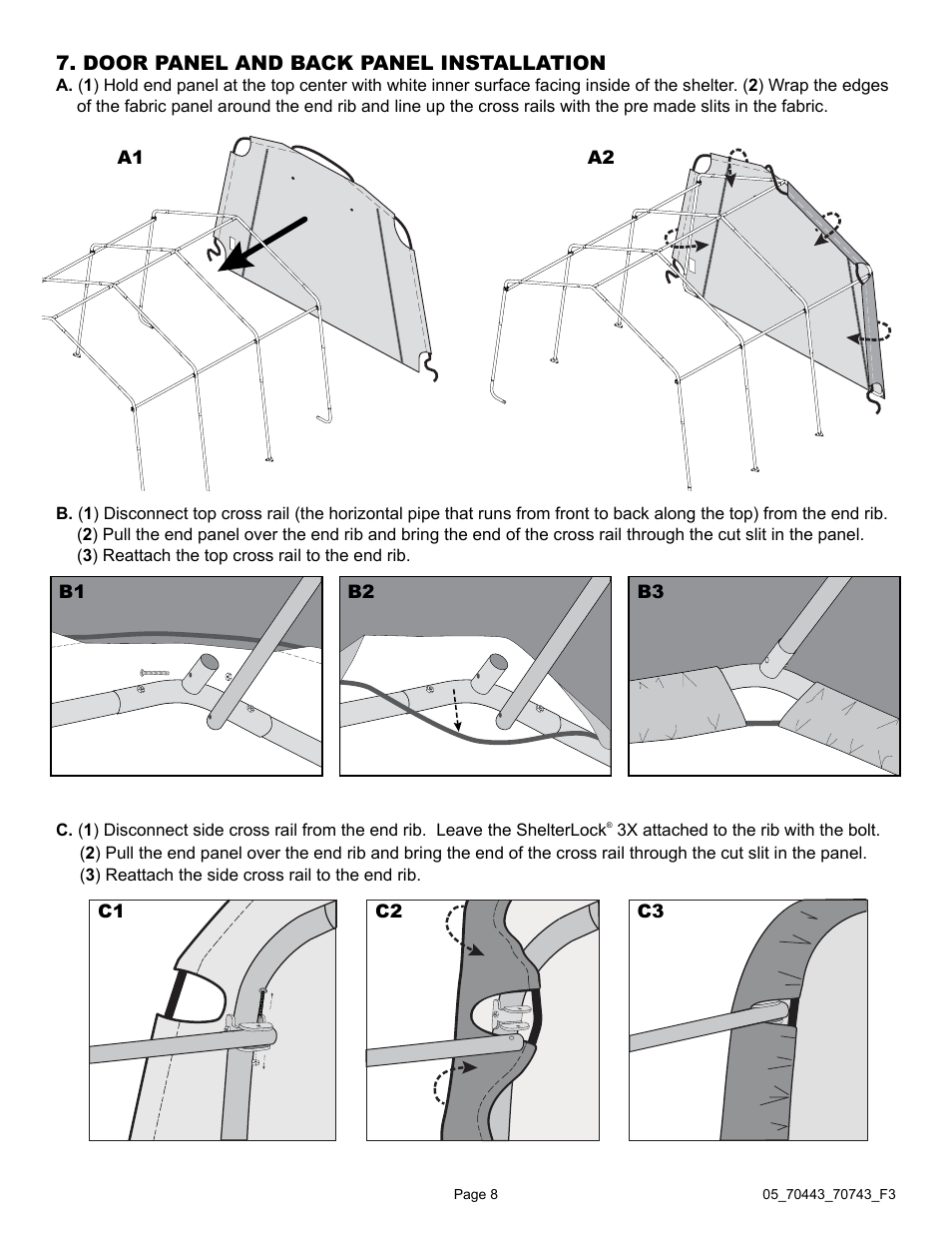 7. DOOR PANEL AND BACK PANEL INSTALLATION

A. (1) Hold end panel at the top center with white inner surface facing inside of the shelter. (2) Wrap the edges of the fabric panel around the end rib and line up the cross rails with the pre made slits in the fabric.

A1

A2

B. (1) Disconnect top cross rail (the horizontal pipe that runs from front to back along the top) from the end rib. (2) Pull the end panel over the end rib and bring the end of the cross rail through the cut slit in the panel. (3) Reattach the top cross rail to the end rib.

B1

B2

B3

C. (1) Disconnect side cross rail from the end rib. Leave the ShelterLock® 3X attached to the rib with the bolt. (2) Pull the end panel over the end rib and bring the end of the cross rail through the cut slit in the panel. (3) Reattach the side cross rail to the end rib.

C1

C2

C3

Page 8

05_70443_70743_F3