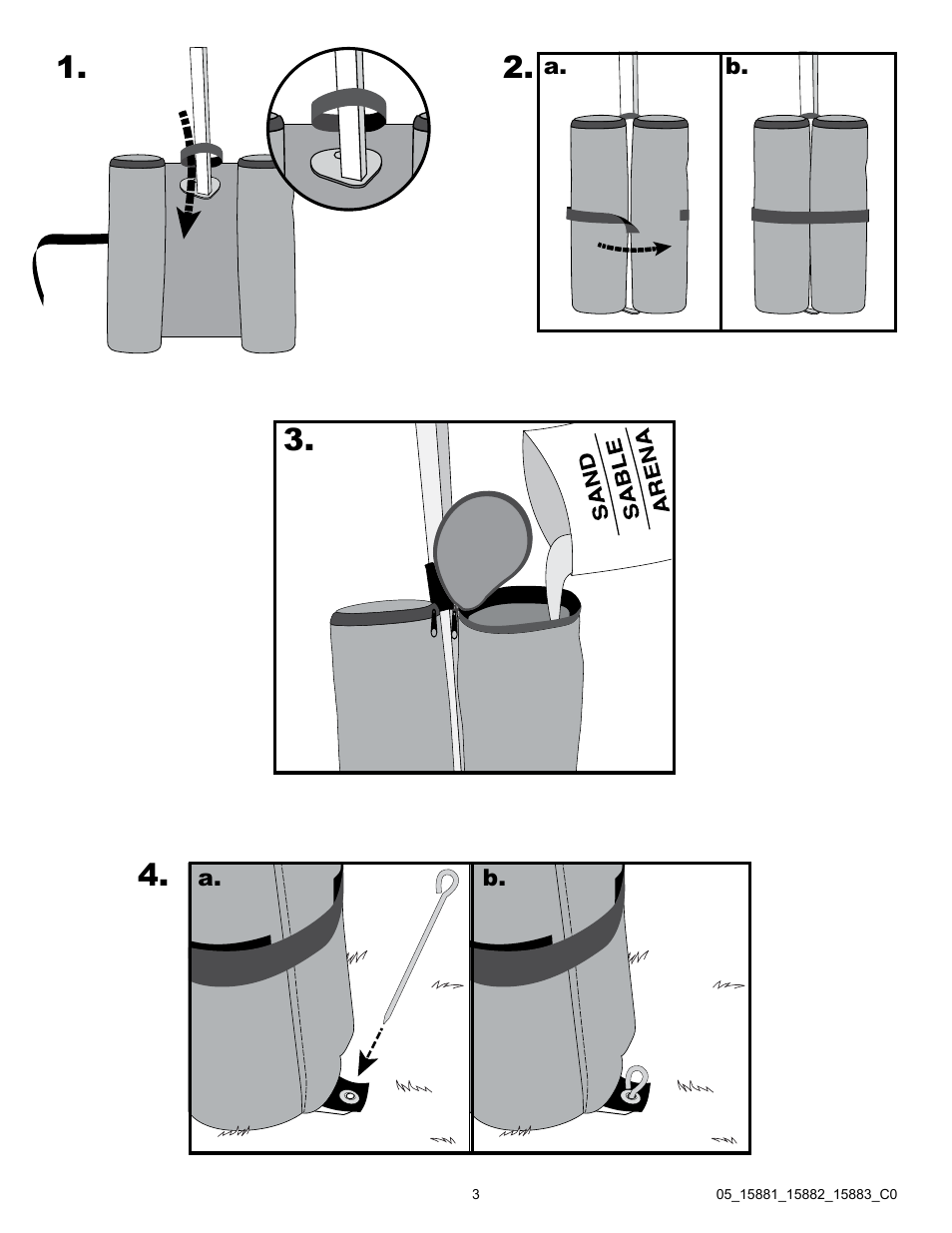 1.

2. a. b.

3.

SAND
SABLE
ARENA

4. a. b.

3

05_15881_15882_15883_C0