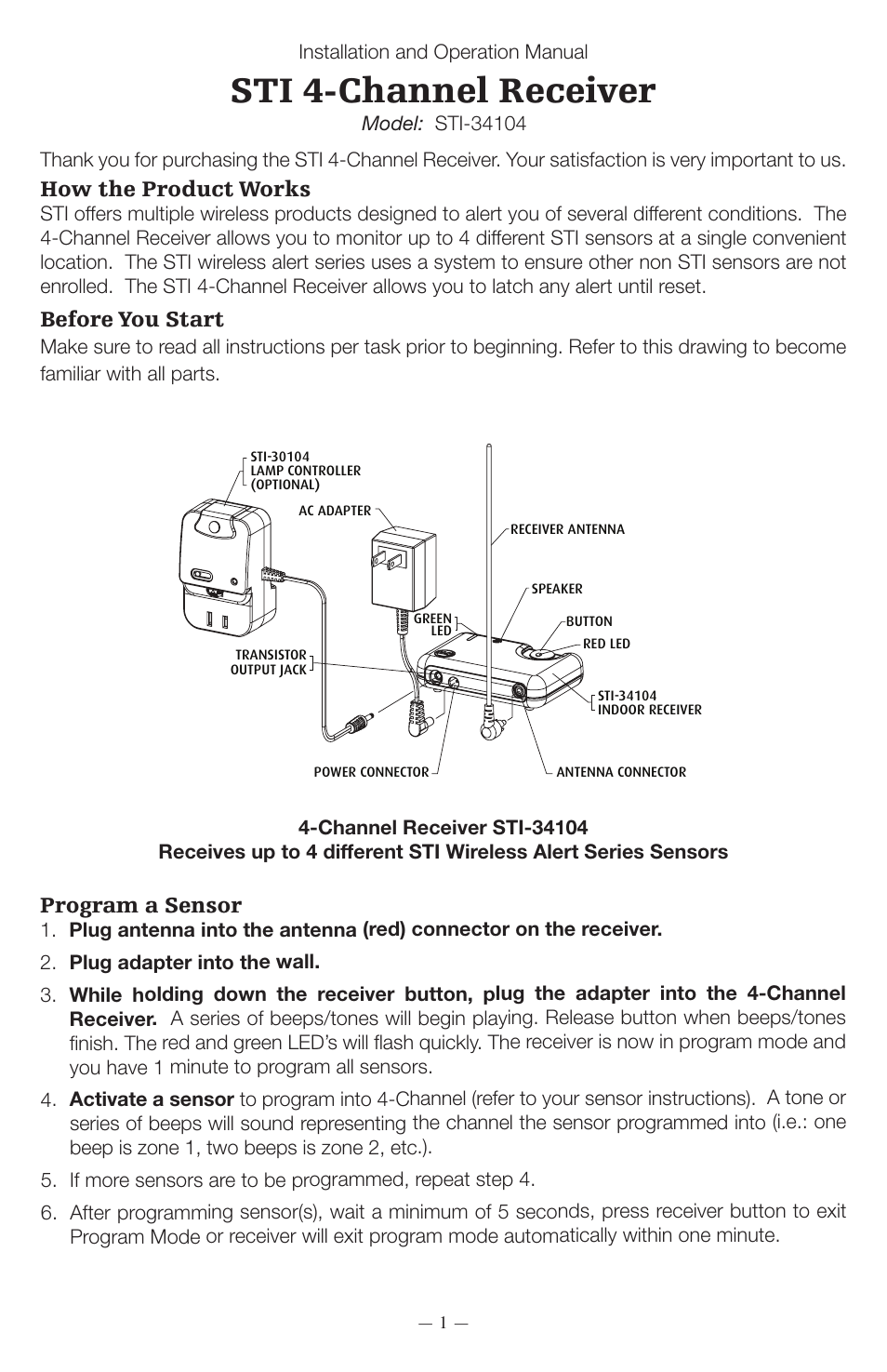 Installation and Operation Manual

STI 4-Channel Receiver

Model: STI-34104

Thank you for purchasing the STI 4-Channel Receiver. Your satisfaction is very important to us.

How the Product Works

STI offers multiple wireless products designed to alert you of several different conditions. The 4-Channel Receiver allows you to monitor up to 4 different STI sensors at a single convenient location. The STI wireless alert series uses a system to ensure other non STI sensors are not enrolled. The STI 4-Channel Receiver allows you to latch any alert until reset.

Before You Start

Make sure to read all instructions per task prior to beginning. Refer to this drawing to become familiar with all parts.

STI-30104 LAMP CONTROLLER (OPTIONAL)

AC ADAPTER

RECEIVER ANTENNA

SPEAKER

GREEN LED

BUTTON

RED LED

TRANSISTOR OUTPUT JACK

STI-34104 INDOOR RECEIVER

POWER CONNECTOR

ANTENNA CONNECTOR

4-Channel Receiver STI-34104
Receives up to 4 different STI Wireless Alert Series Sensors

Program a Sensor

1. Plug antenna into the antenna (red) connector on the receiver.

2. Plug adapter into the wall.

3. While holding down the receiver button, plug the adapter into the 4-Channel Receiver. A series of beeps/tones will begin playing. Release button when beeps/tones finish. The red and green LED's will flash quickly. The receiver is now in program mode and you have 1 minute to program all sensors.

4. Activate a sensor to program into 4-Channel (refer to your sensor instructions). A tone or series of beeps will sound representing the channel the sensor programmed into (i.e.: one beep is zone 1, two beeps is zone 2, etc.).

5. If more sensors are to be programmed, repeat step 4.

6. After programming sensor(s), wait a minimum of 5 seconds, press receiver button to exit Program Mode or receiver will exit program mode automatically within one minute.

— 1 —