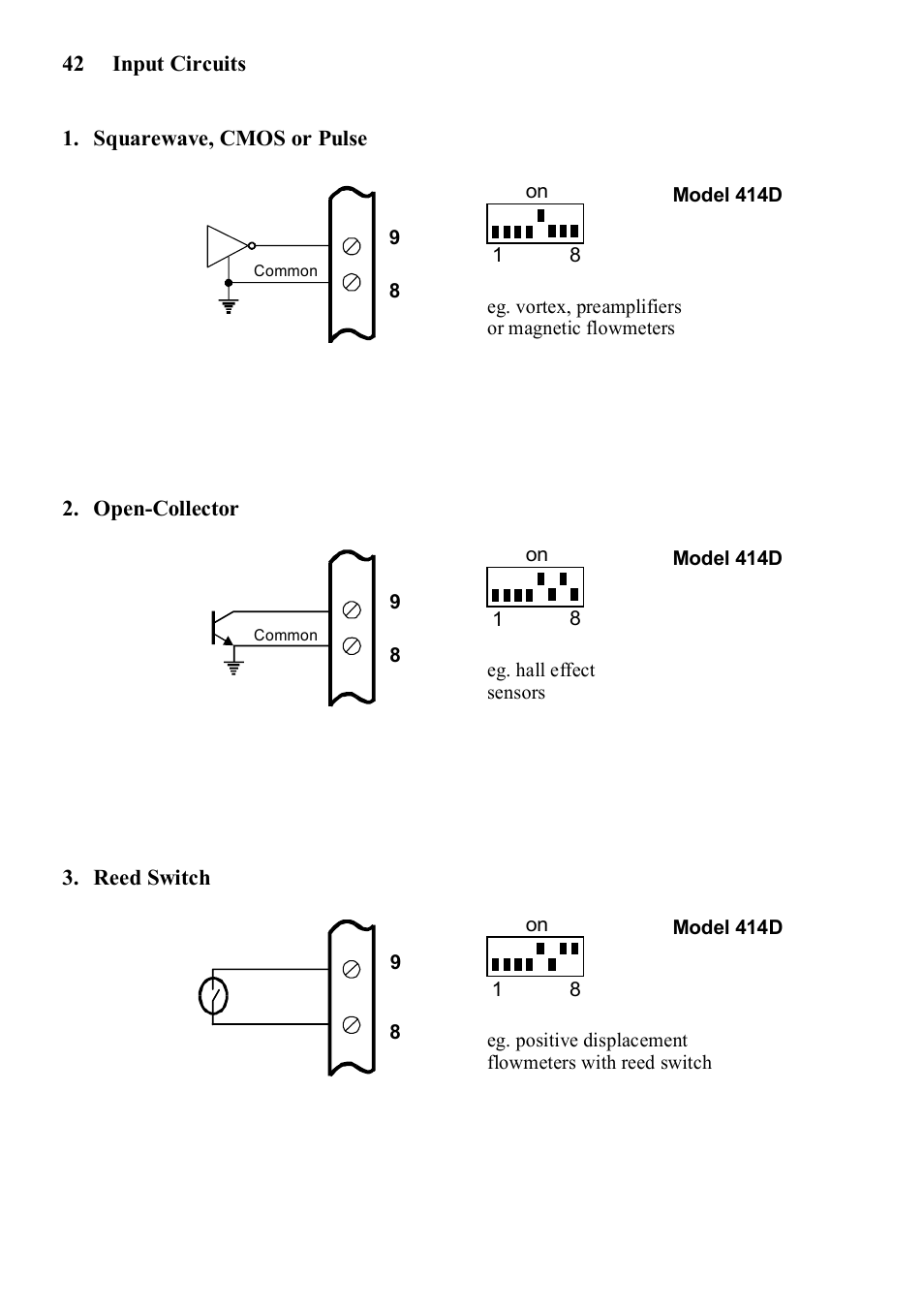 42 Input Circuits

1. Squarewave, CMOS or Pulse

Common

9

8

on

1 8

Model 414D

eg. vortex, preamplifiers or magnetic flowmeters

2. Open-Collector

Common

9

8

on

1 8

Model 414D

eg. hall effect sensors

3. Reed Switch

9

8

on

1 8

Model 414D

eg. positive displacement flowmeters with reed switch