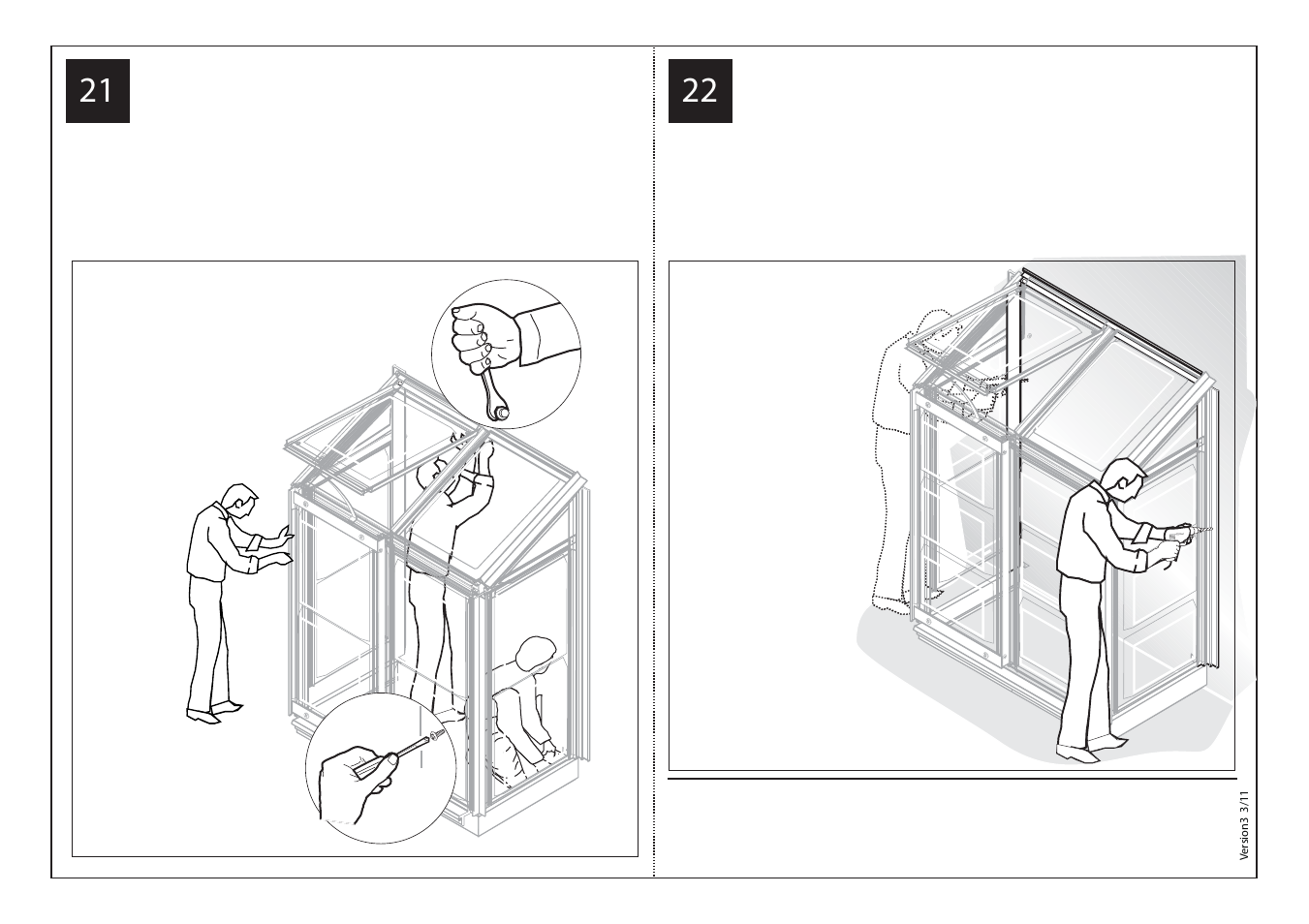 21

22

Version3 3/11