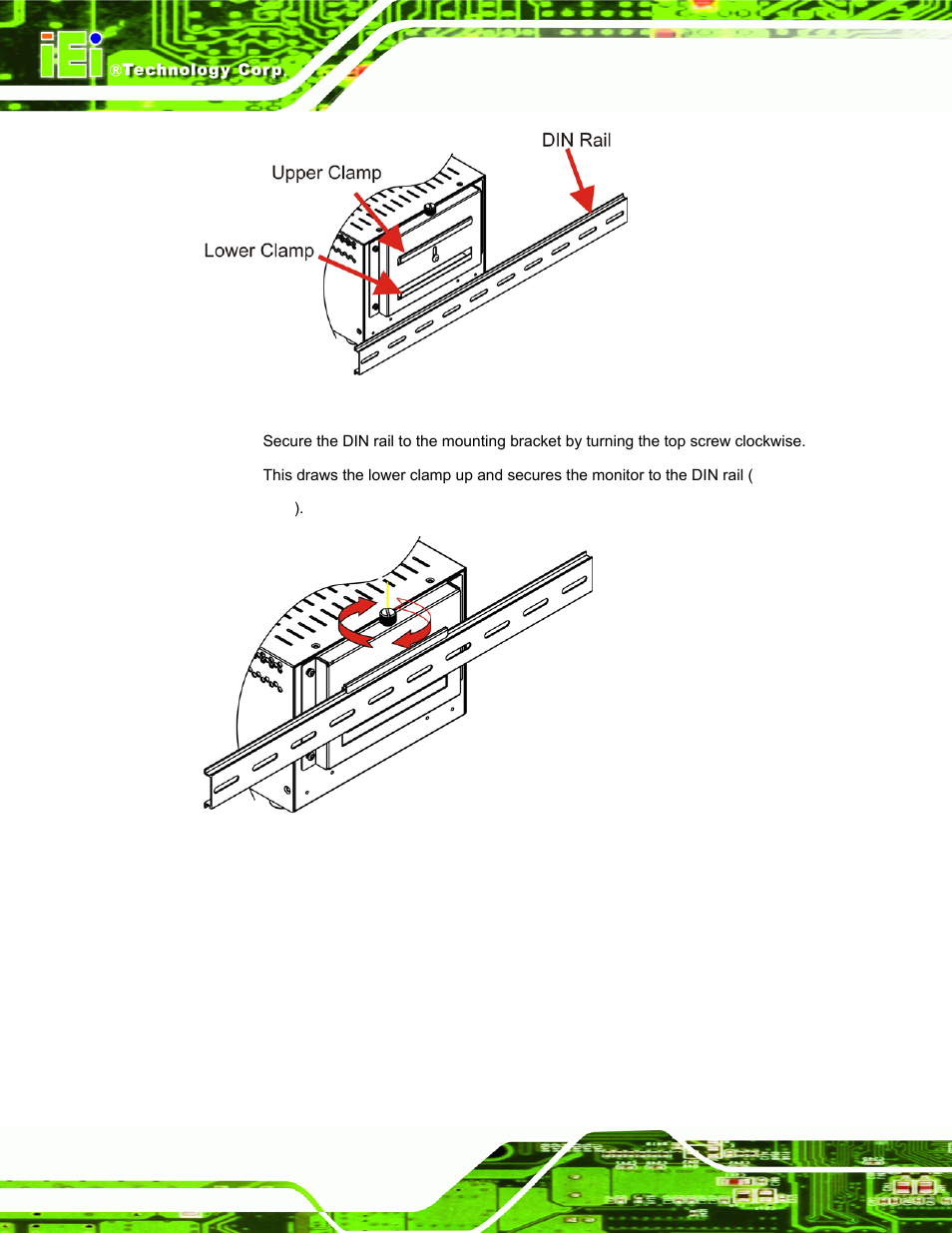 iEi ®Technology Corp.

DIN Rail

Upper Clamp

Lower Clamp

Secure the DIN rail to the mounting bracket by turning the top screw clockwise. This draws the lower clamp up and secures the monitor to the DIN rail ( ).